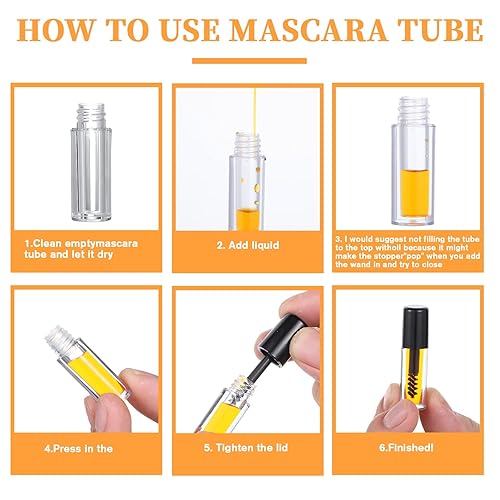 HOW TO USE MASCARA TUBE

1.Clean emptymascara tube and let it dry

2. Add liquid

3. I would suggest not filling the tube to the top withoil because it might make the stopper"pop" when you add the wand in and try to close

4.Press in the

5. Tighten the lid

6.Finished!