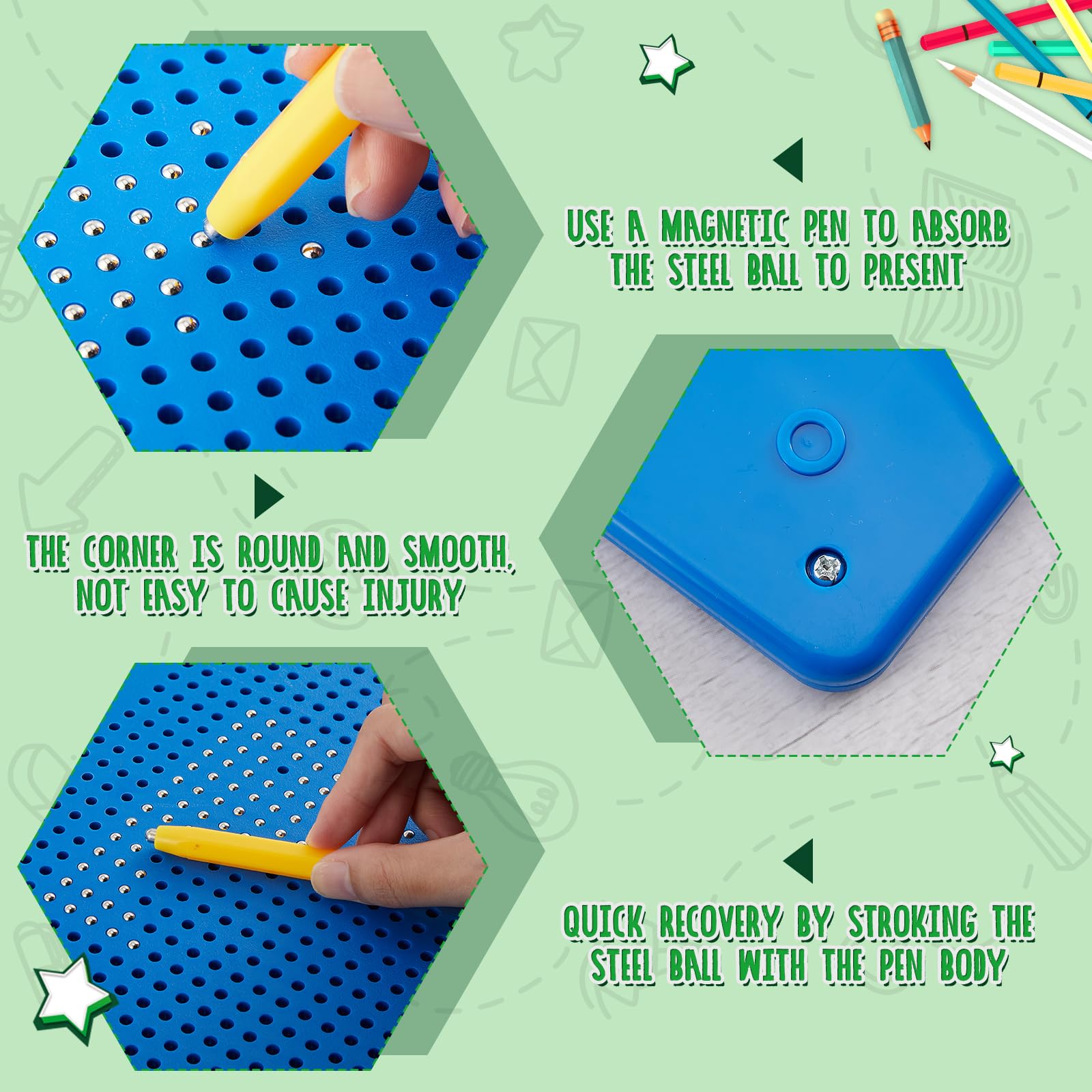 USE A MAGNETIC PEN TO ABSORB THE STEEL BALL TO PRESENT

THE CORNER IS ROUND AND SMOOTH, NOT EASY TO CAUSE INJURY

QUICK RECOVERY BY STROKING THE STEEL BALL WITH THE PEN BODY