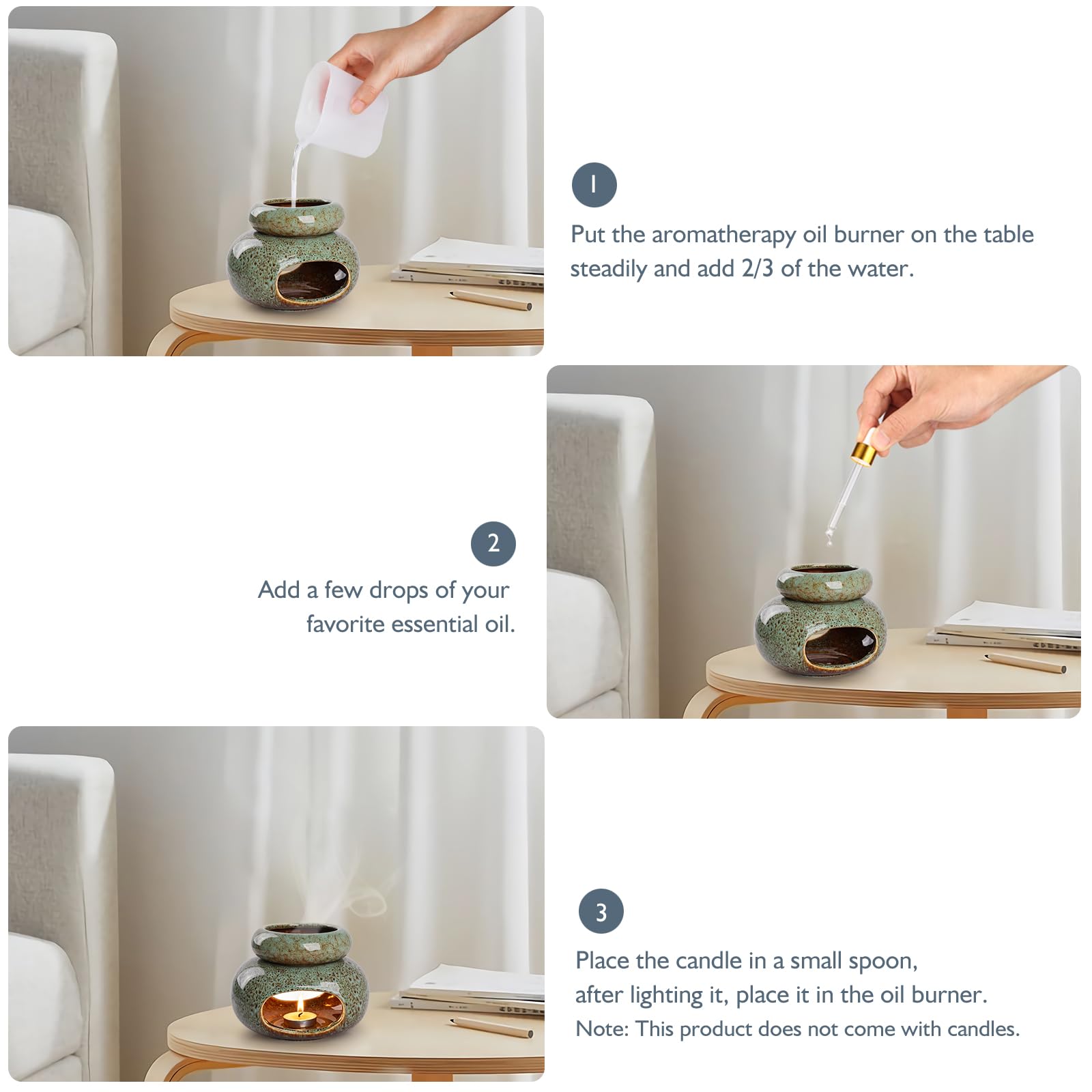 1

Put the aromatherapy oil burner on the table steadily and add 2/3 of the water.

2

Add a few drops of your favorite essential oil.

3

Place the candle in a small spoon, after lighting it, place it in the oil burner.

Note: This product does not come with candles.