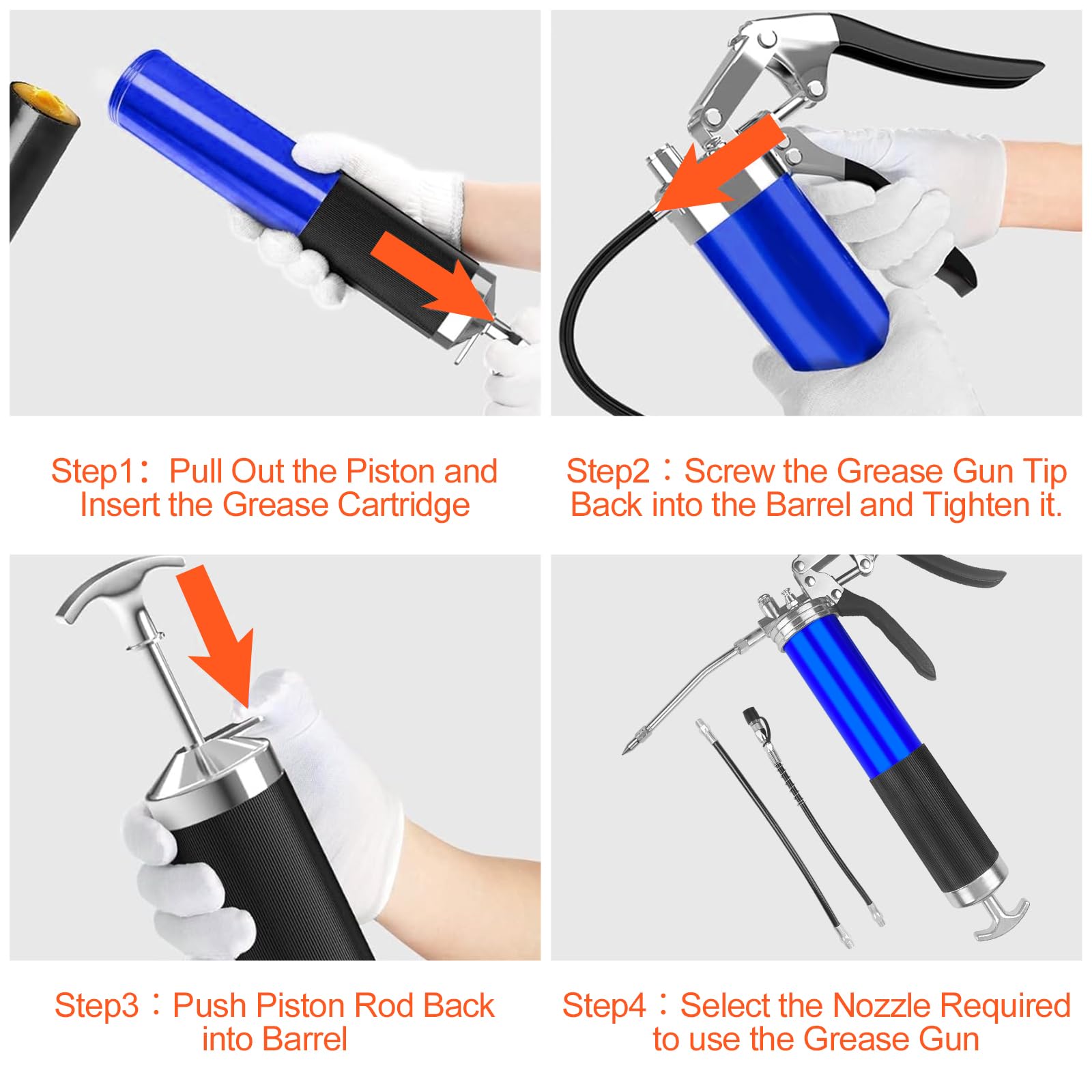 Step1： Pull Out the Piston and Insert the Grease Cartridge

Step2：Screw the Grease Gun Tip Back into the Barrel and Tighten it.

Step3：Push Piston Rod Back into Barrel

Step4：Select the Nozzle Required to use the Grease Gun