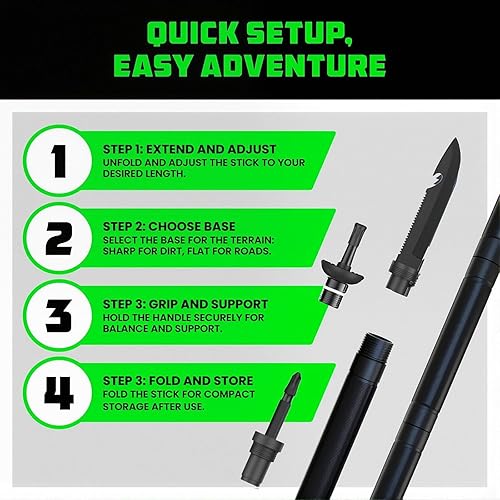 QUICK SETUP, EASY ADVENTURE

1
STEP 1: EXTEND AND ADJUST
UNFOLD AND ADJUST THE STICK TO YOUR DESIRED LENGTH.

2
STEP 2: CHOOSE BASE
SELECT THE BASE FOR THE TERRAIN: SHARP FOR DIRT, FLAT FOR ROADS.

3
STEP 3: GRIP AND SUPPORT
HOLD THE HANDLE SECURELY FOR BALANCE AND SUPPORT.

4
STEP 3: FOLD AND STORE
FOLD THE STICK FOR COMPACT STORAGE AFTER USE.