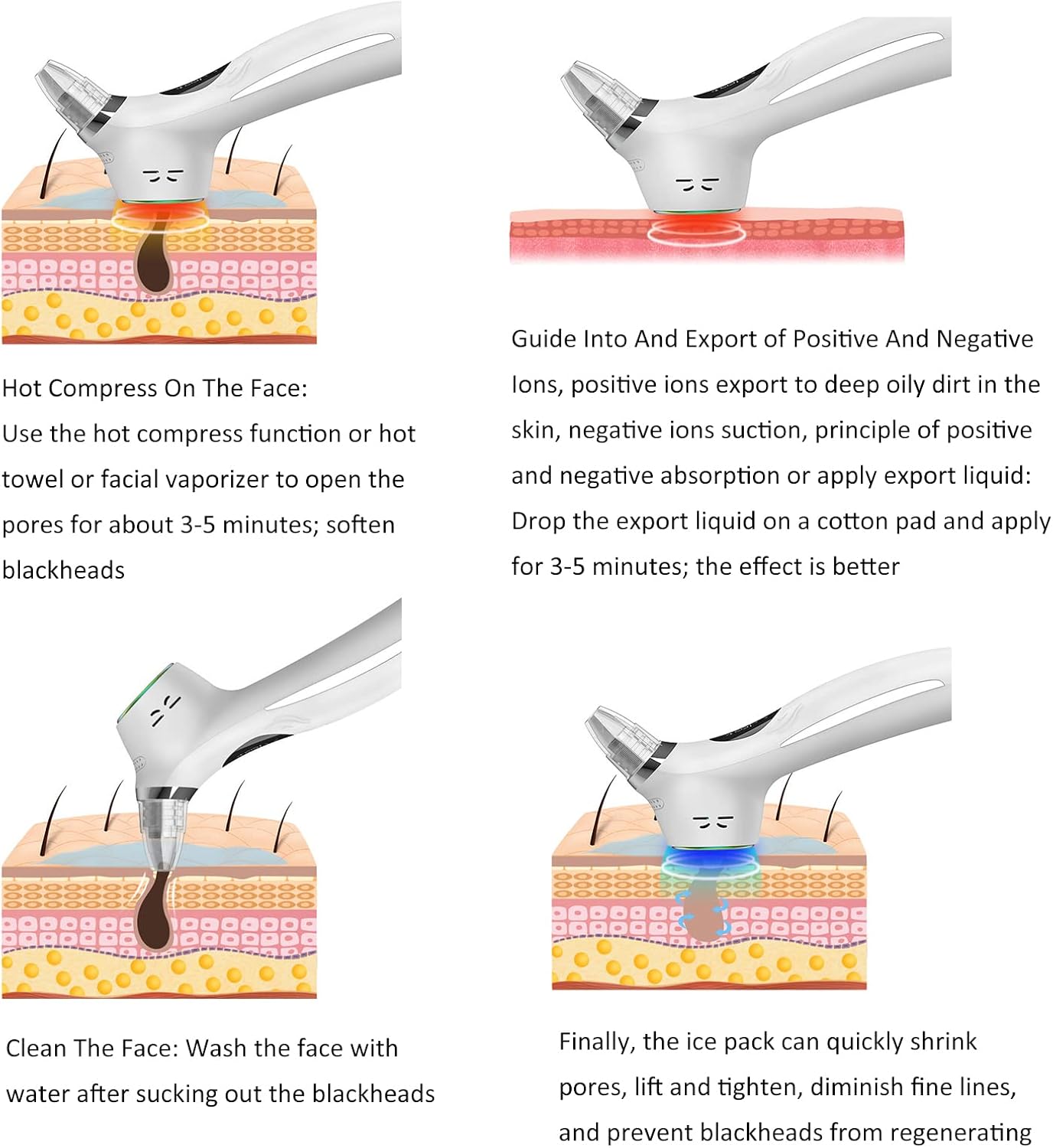 Hot Compress On The Face:
Use the hot compress function or hot towel or facial vaporizer to open the pores for about 3-5 minutes; soften blackheads

Guide Into And Export of Positive And Negative Ions, positive ions export to deep oily dirt in the skin, negative ions suction, principle of positive and negative absorption or apply export liquid: Drop the export liquid on a cotton pad and apply for 3-5 minutes; the effect is better

Clean The Face: Wash the face with water after sucking out the blackheads

Finally, the ice pack can quickly shrink pores, lift and tighten, diminish fine lines, and prevent blackheads from regenerating