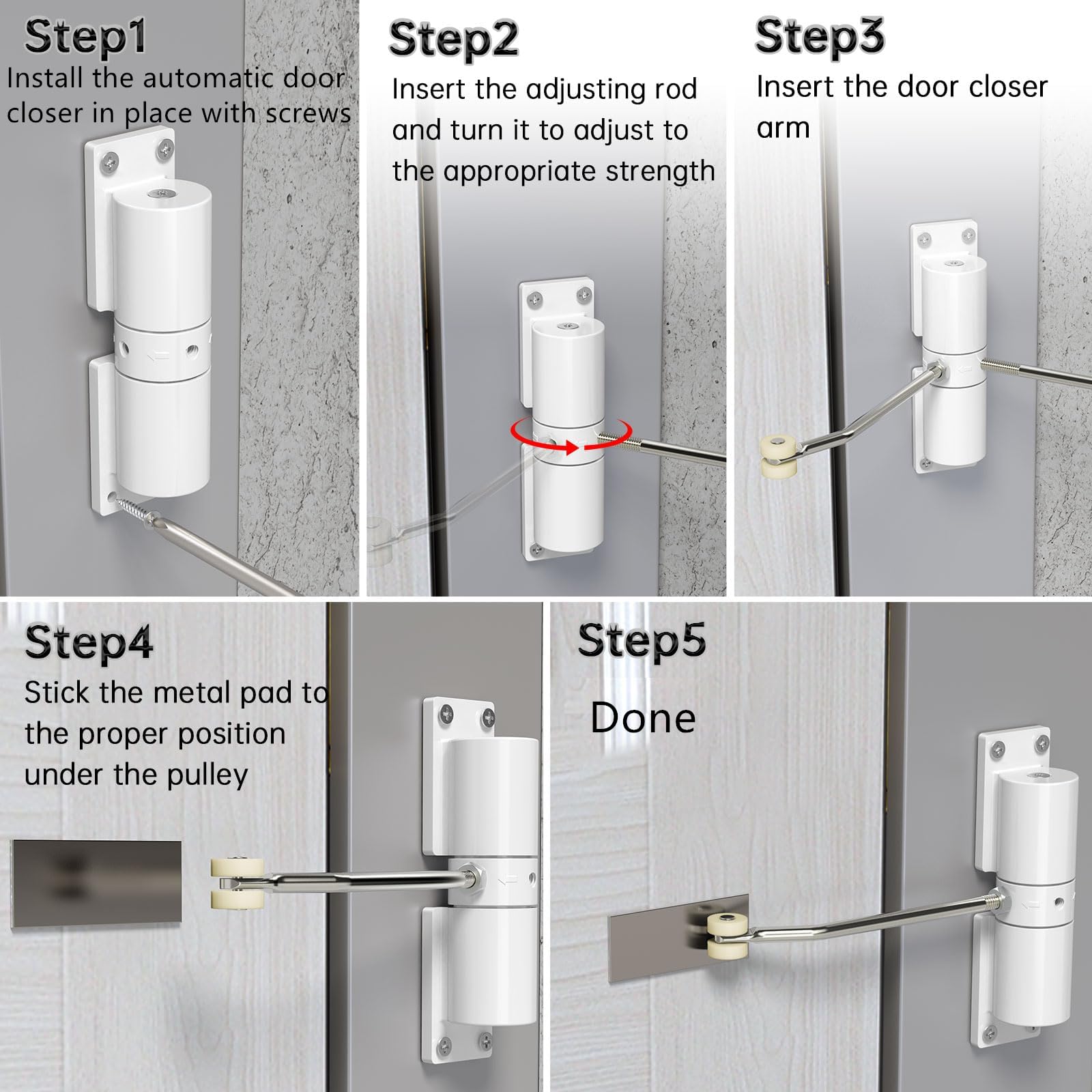 Step1
Install the automatic door closer in place with screws

Step2
Insert the adjusting rod and turn it to adjust to the appropriate strength

Step3
Insert the door closer arm

Step4
Stick the metal pad to the proper position under the pulley

Step5
Done