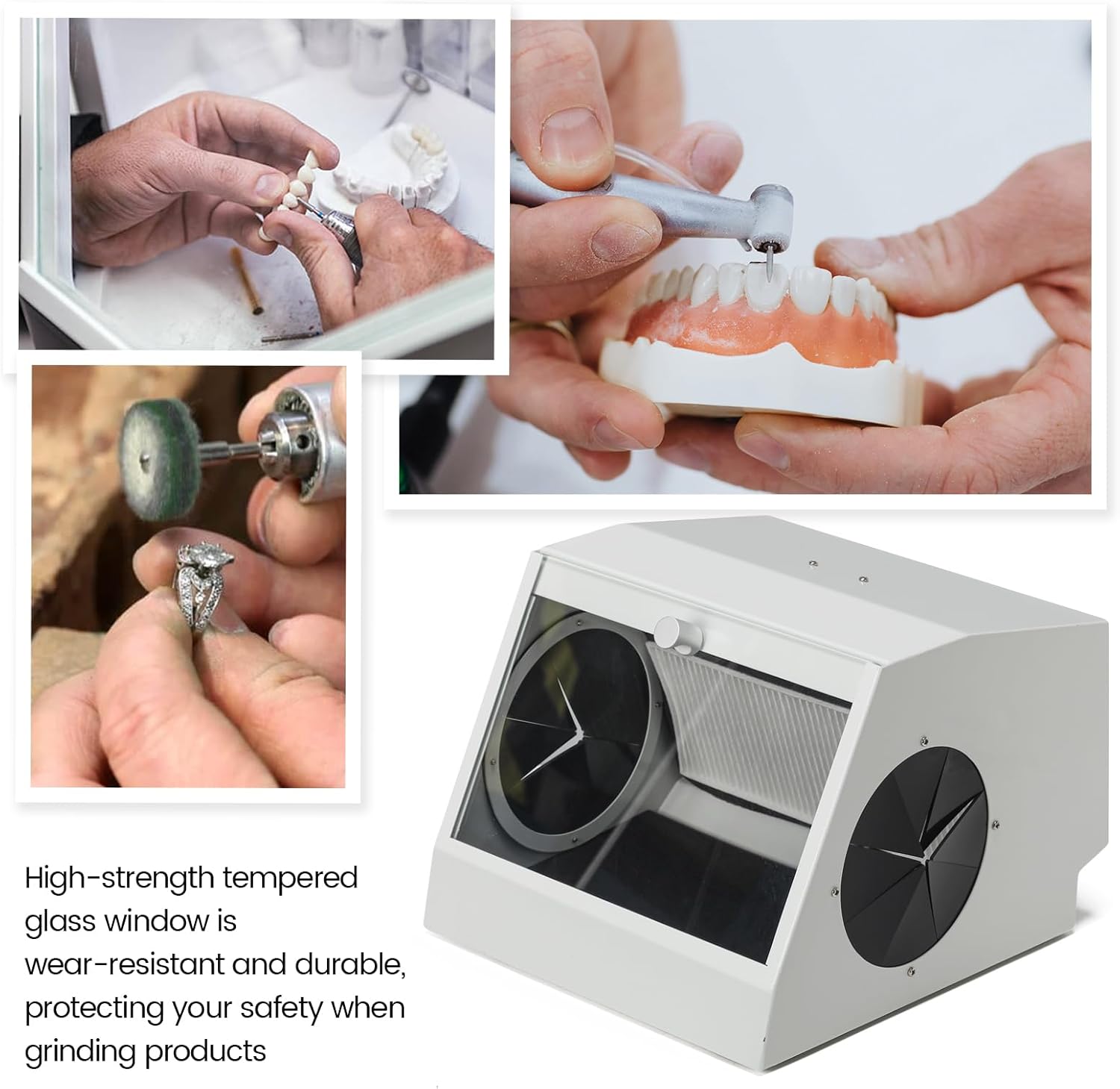 High-strength tempered glass window is wear-resistant and durable, protecting your safety when grinding products