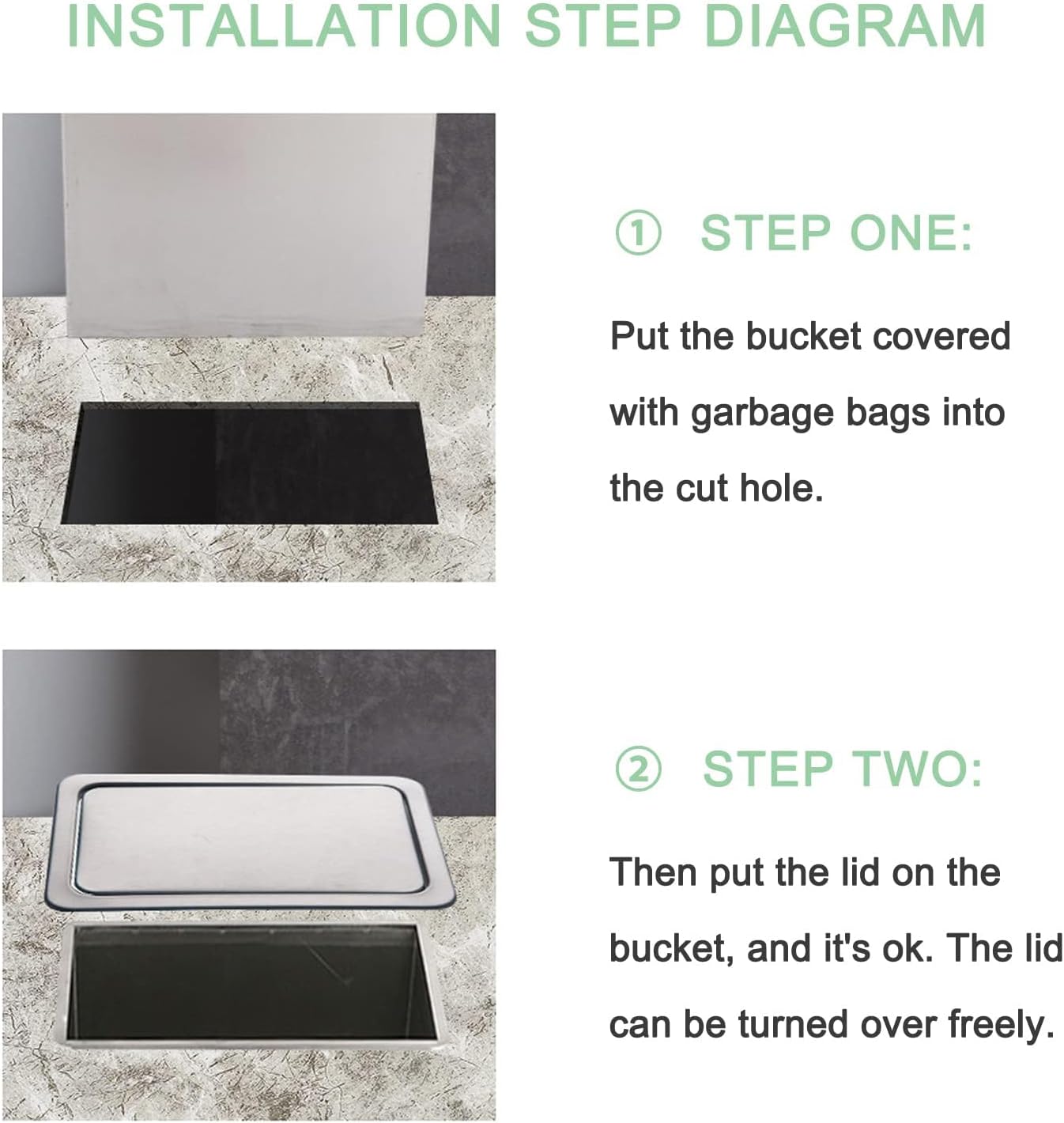 INSTALLATION STEP DIAGRAM

① STEP ONE:

Put the bucket covered with garbage bags into the cut hole.

② STEP TWO:

Then put the lid on the bucket, and it's ok. The lid can be turned over freely.