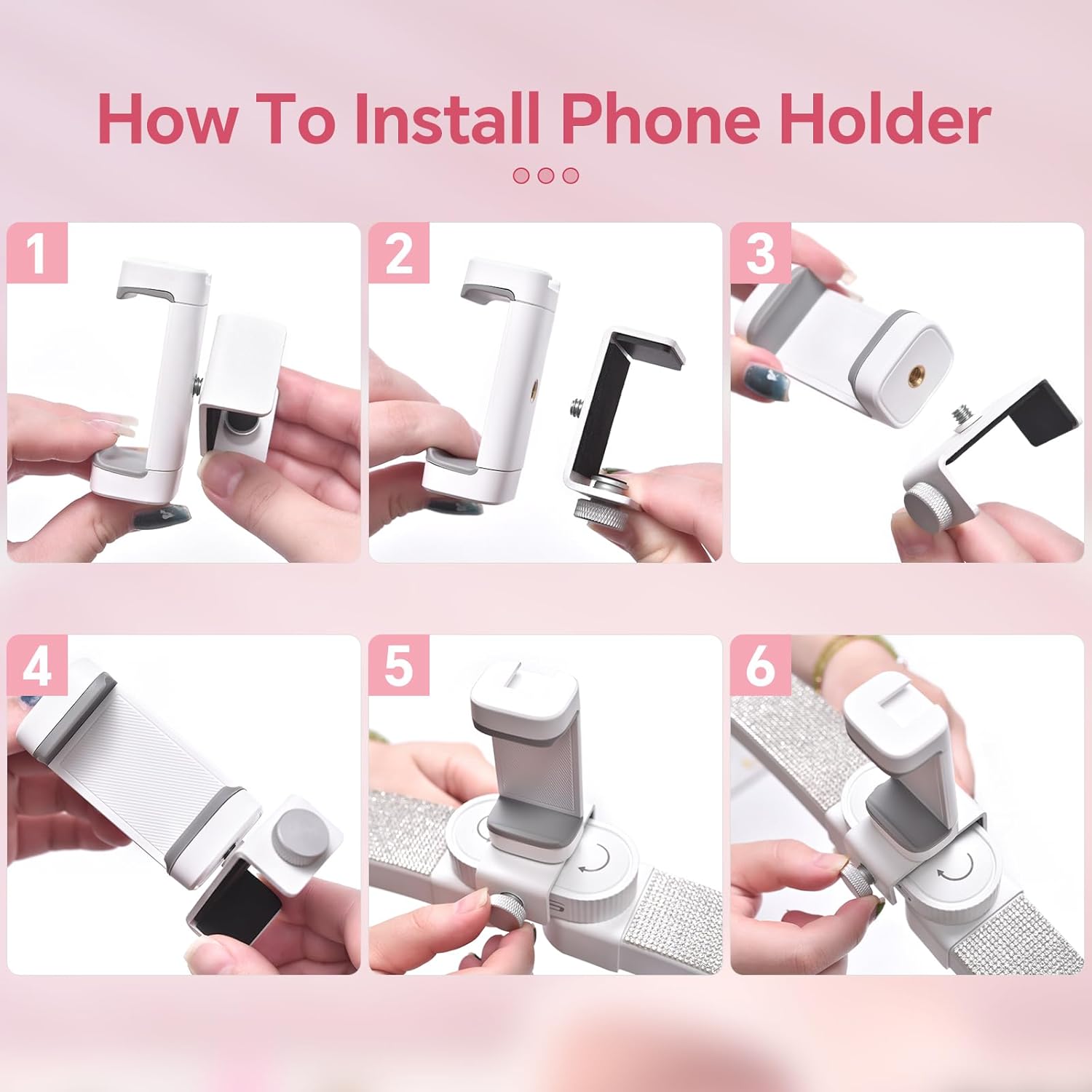 How To Install Phone Holder

1

2

3

4

5

6