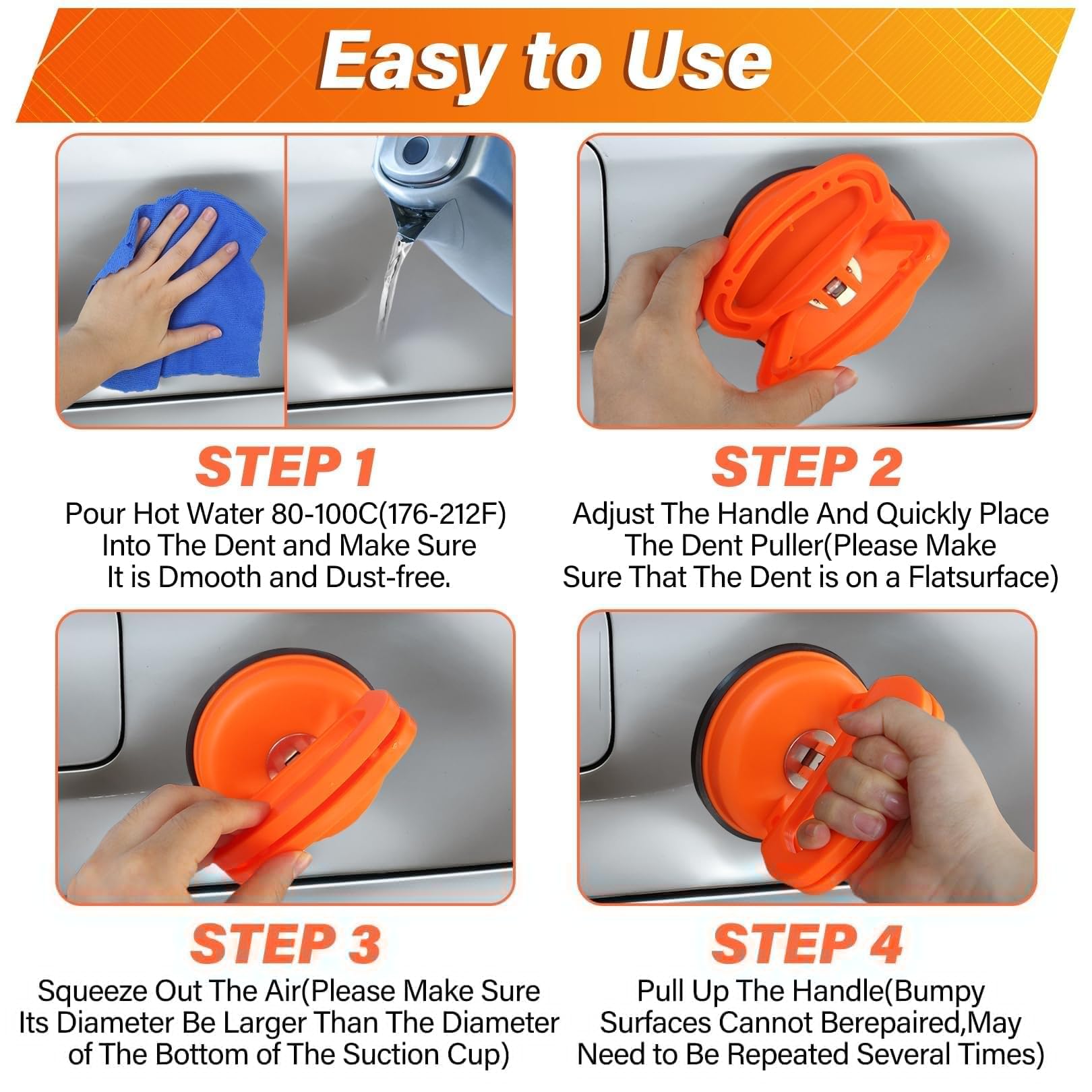 Easy to Use

STEP 1
Pour Hot Water 80-100C(176-212F) Into The Dent and Make Sure It is Dmooth and Dust-free.

STEP 2
Adjust The Handle And Quickly Place The Dent Puller(Please Make Sure That The Dent is on a Flatsurface)

STEP 3
Squeeze Out The Air(Please Make Sure Its Diameter Be Larger Than The Diameter of The Bottom of The Suction Cup)

STEP 4
Pull Up The Handle(Bumpy Surfaces Cannot Berepaired,May Need to Be Repeated Several Times)