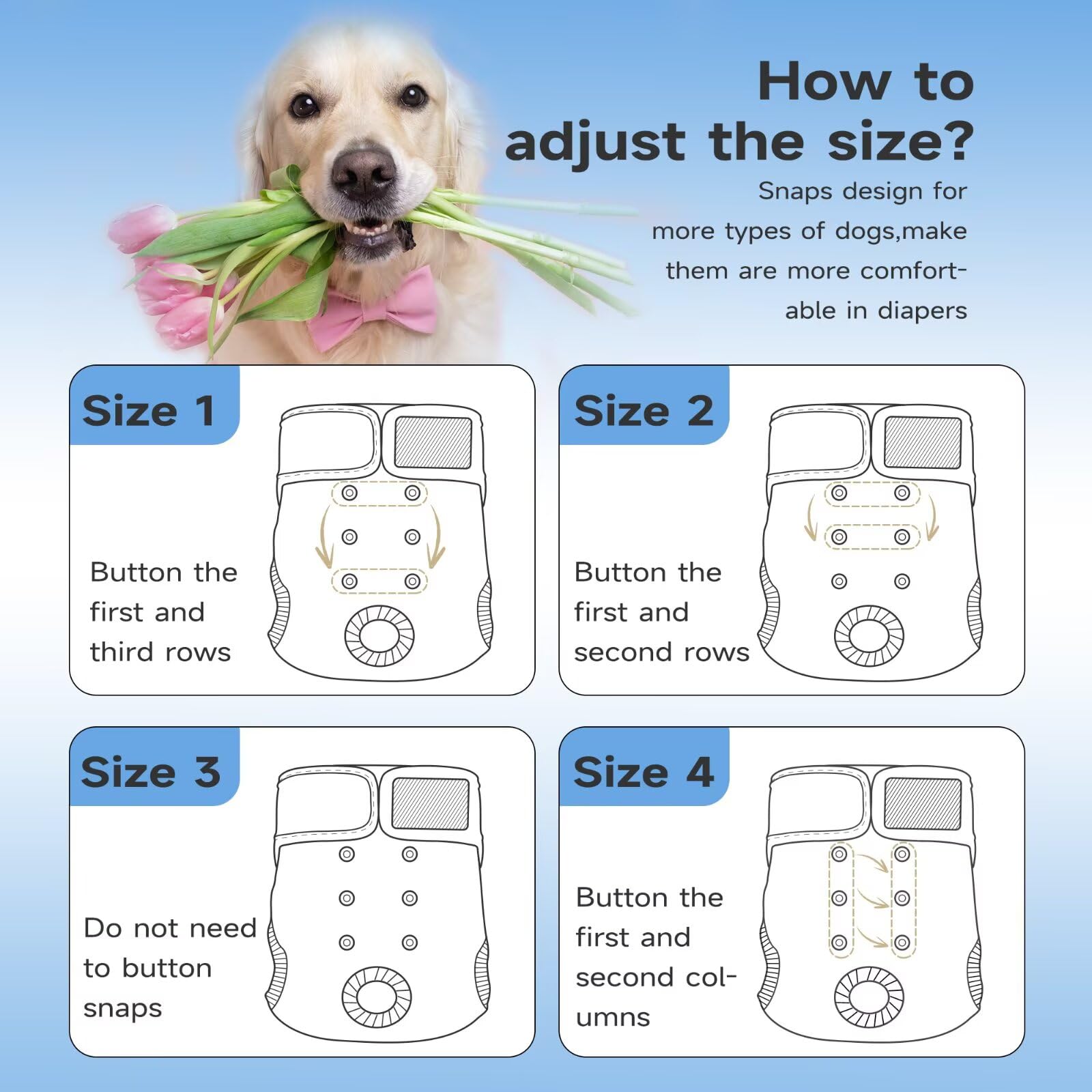 How to adjust the size?

Snaps design for more types of dogs,make them are more comfortable in diapers

Size 1

Button the first and third rows

Size 2

Button the first and second rows

Size 3

Do not need to button snaps

Size 4

Button the first and second columns