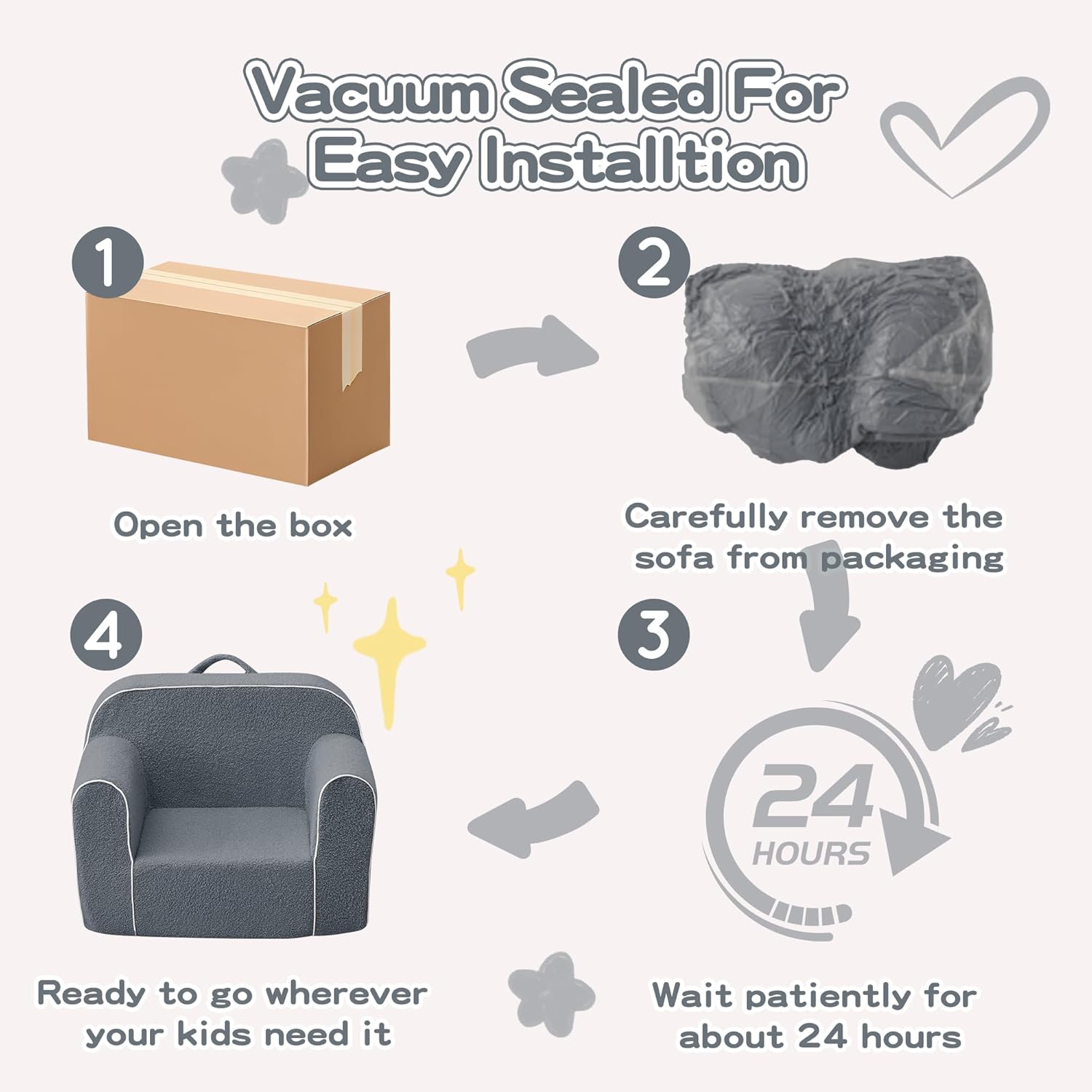 Vacuum Sealed For Easy Installtion

1

Open the box

2

Carefully remove the sofa from packaging

3

24 HOURS

Wait patiently for about 24 hours

4

Ready to go wherever your kids need it