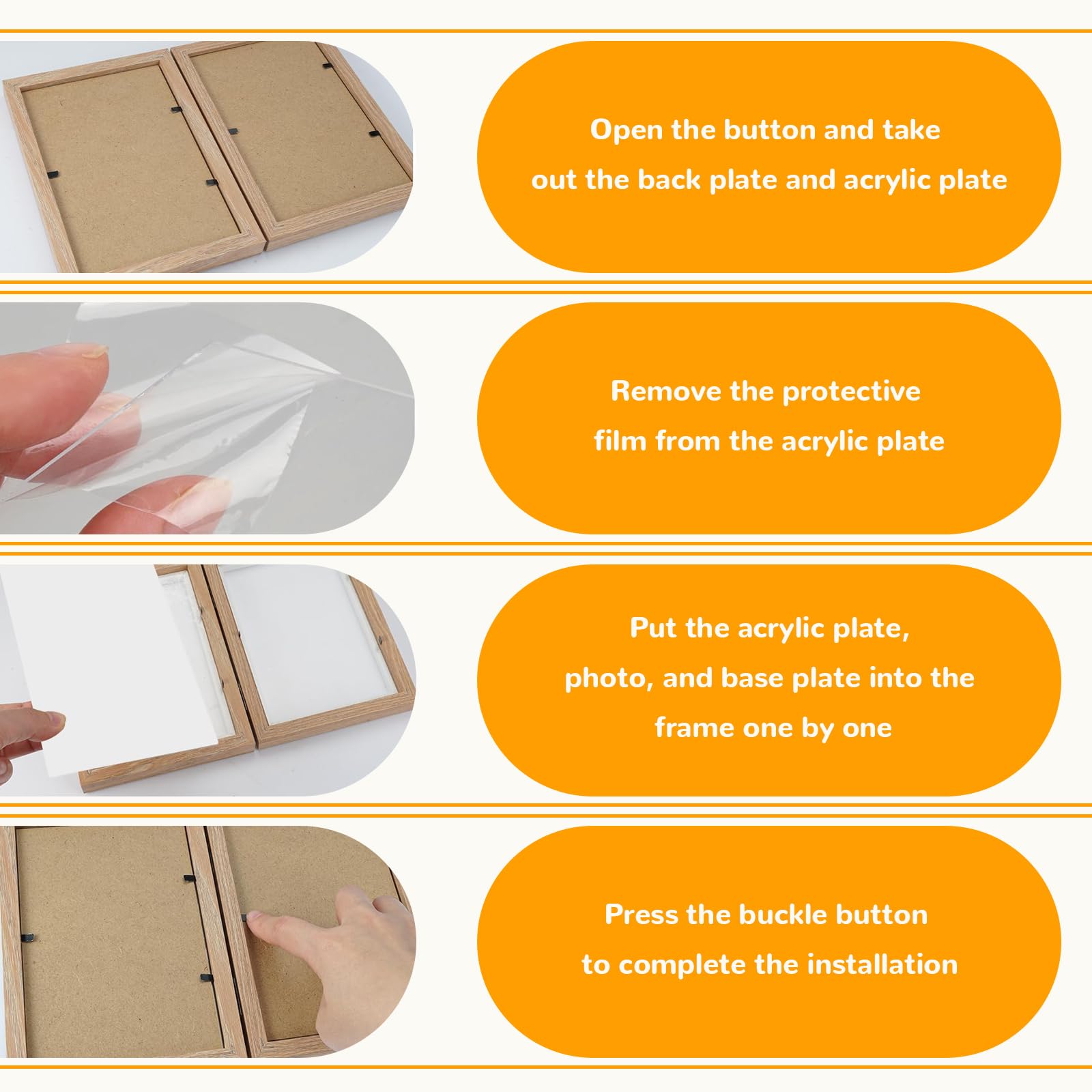 Open the button and take out the back plate and acrylic plate

Remove the protective film from the acrylic plate

Put the acrylic plate, photo, and base plate into the frame one by one

Press the buckle button to complete the installation