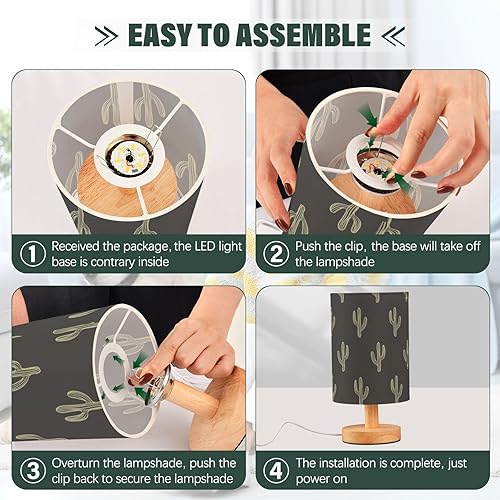 EASY TO ASSEMBLE

1 Received the package, the LED light base is contrary inside

2 Push the clip, the base will take off the lampshade

3 Overturn the lampshade, push the clip back to secure the lampshade

4 The installation is complete, just power on