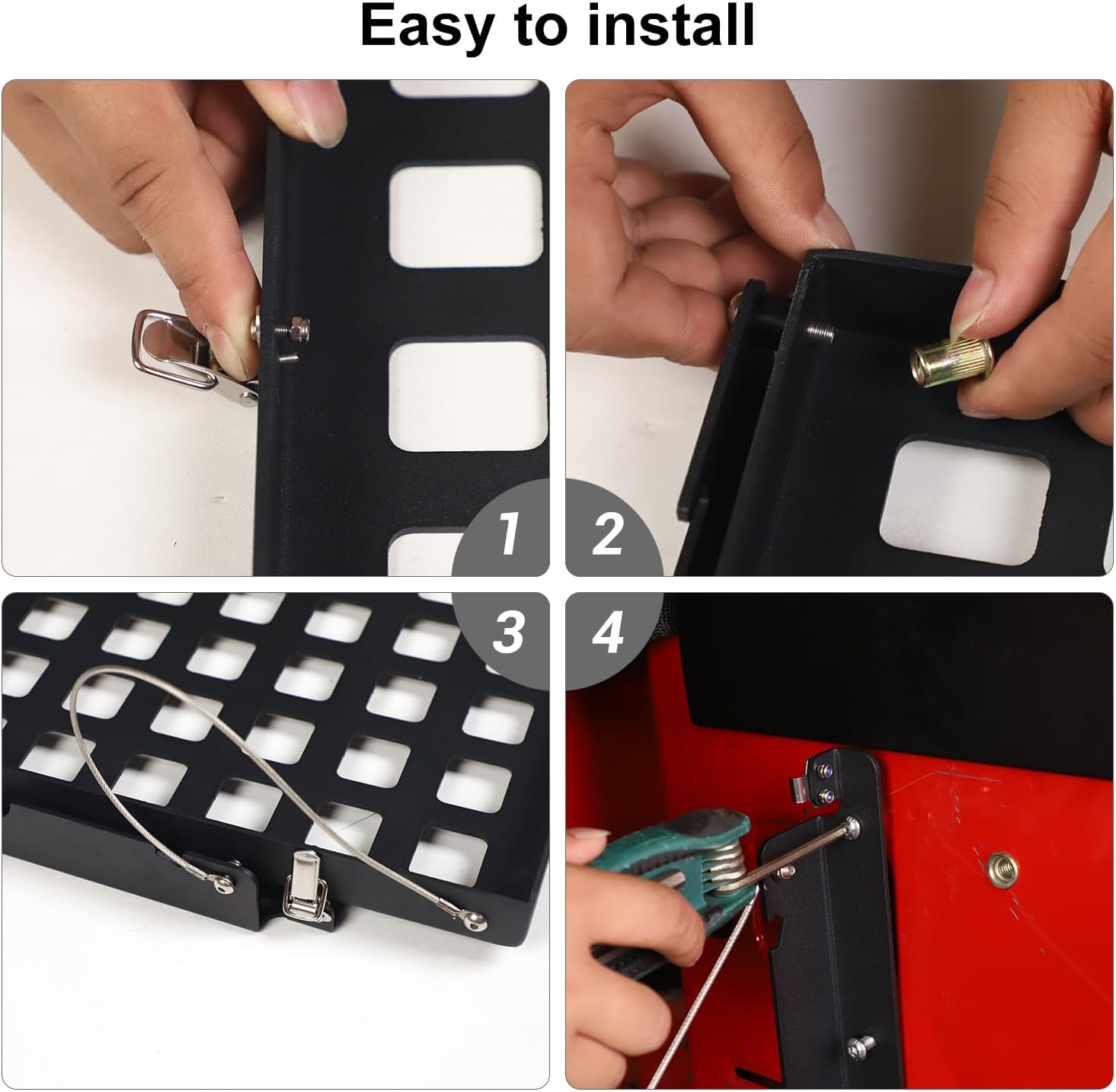 Easy to install

1

2

3

4