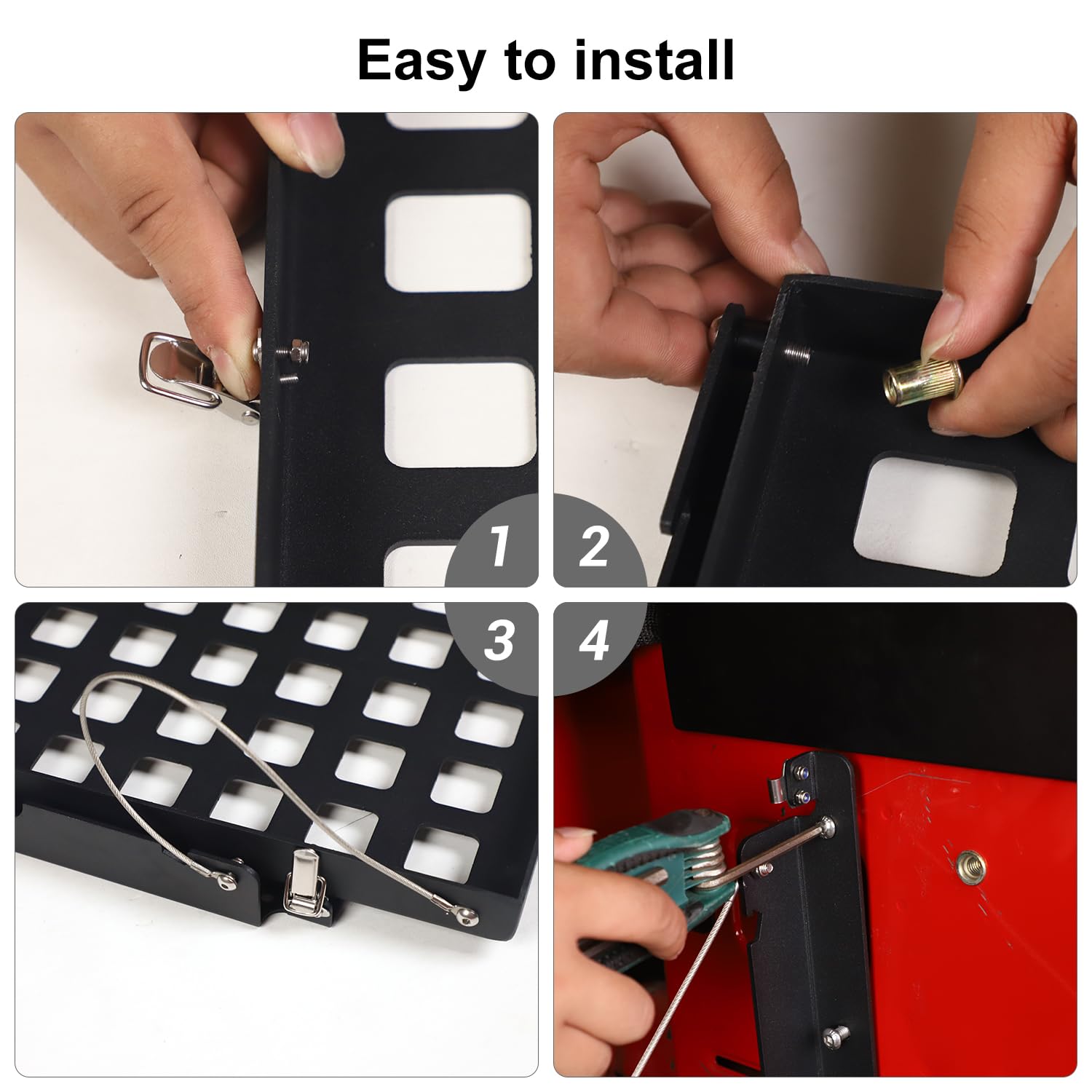 Easy to install

1

2

3

4