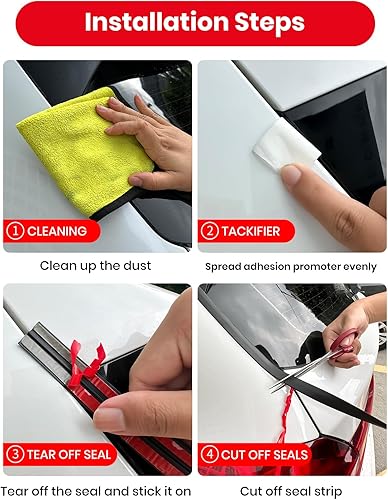 Installation Steps

① CLEANING

Clean up the dust

② TACKIFIER

Spread adhesion promoter evenly

③ TEAR OFF SEAL

Tear off the seal and stick it on

④ CUT OFF SEALS

Cut off seal strip