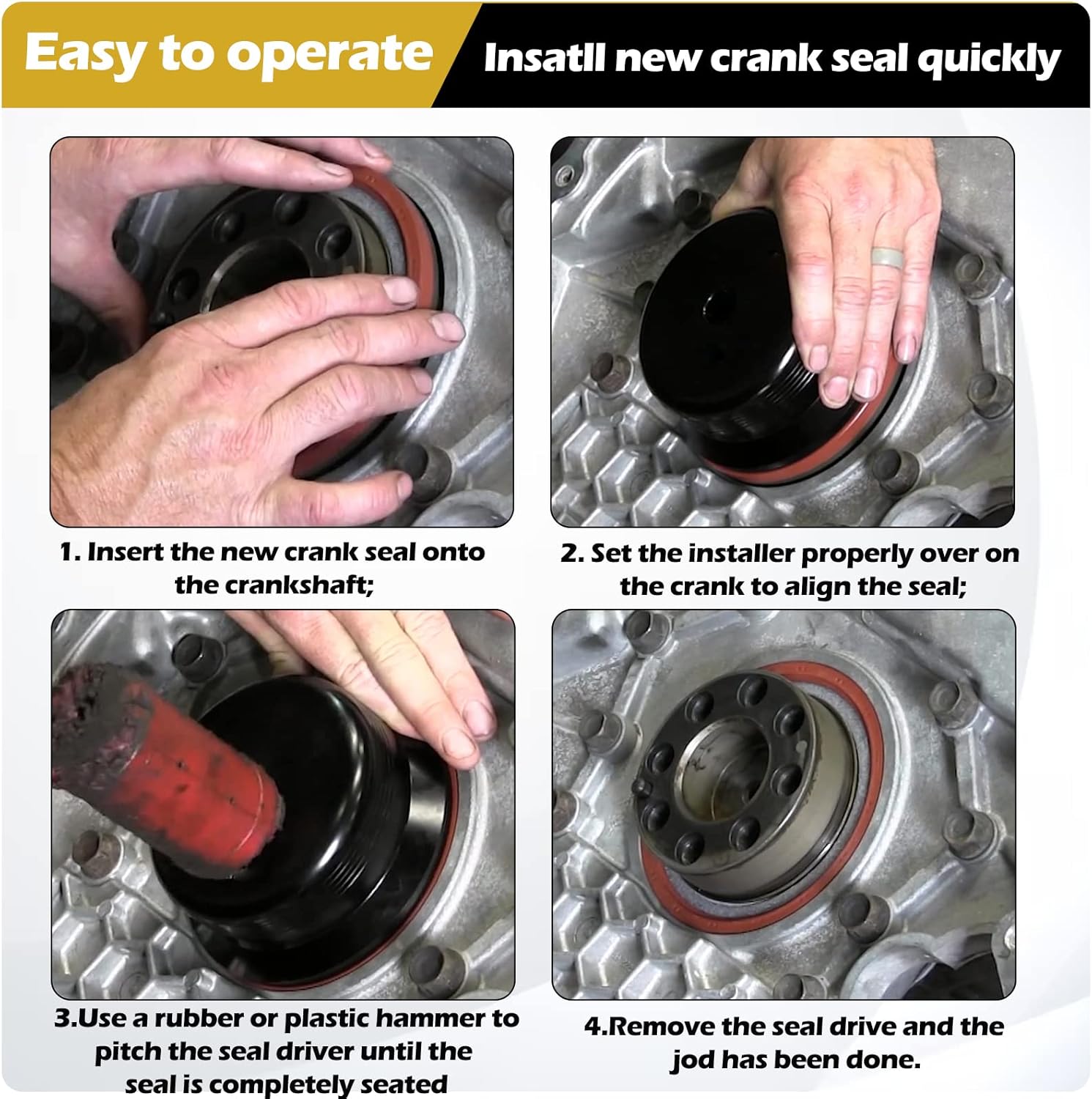 Easy to operate

Insatll new crank seal quickly

1. Insert the new crank seal onto the crankshaft;

2. Set the installer properly over on the crank to align the seal;

3.Use a rubber or plastic hammer to pitch the seal driver until the seal is completely seated

4.Remove the seal drive and the jod has been done.