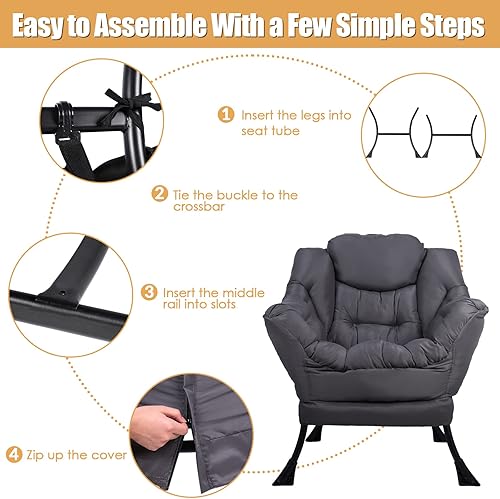 Easy to Assemble With a Few Simple Steps

1 Insert the legs into seat tube

2 Tie the buckle to the crossbar

3 Insert the middle rail into slots

4 Zip up the cover