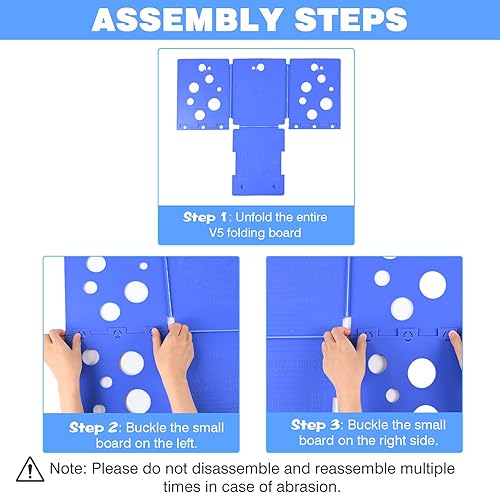 ASSEMBLY STEPS

Step 1: Unfold the entire V5 folding board

Step 2: Buckle the small board on the left.

Step 3: Buckle the small board on the right side.

Note: Please do not disassemble and reassemble multiple times in case of abrasion.