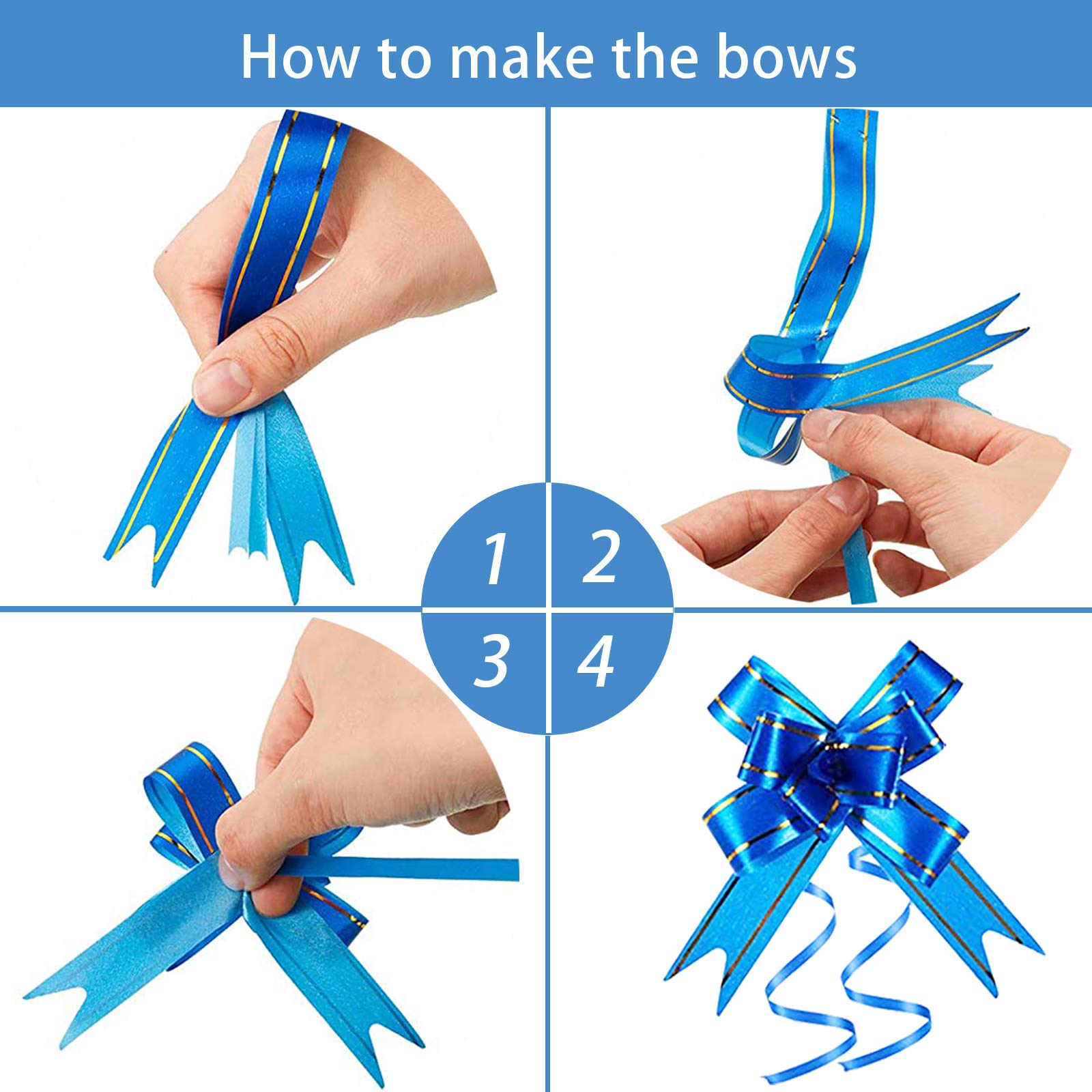 How to make the bows

1 2
3 4