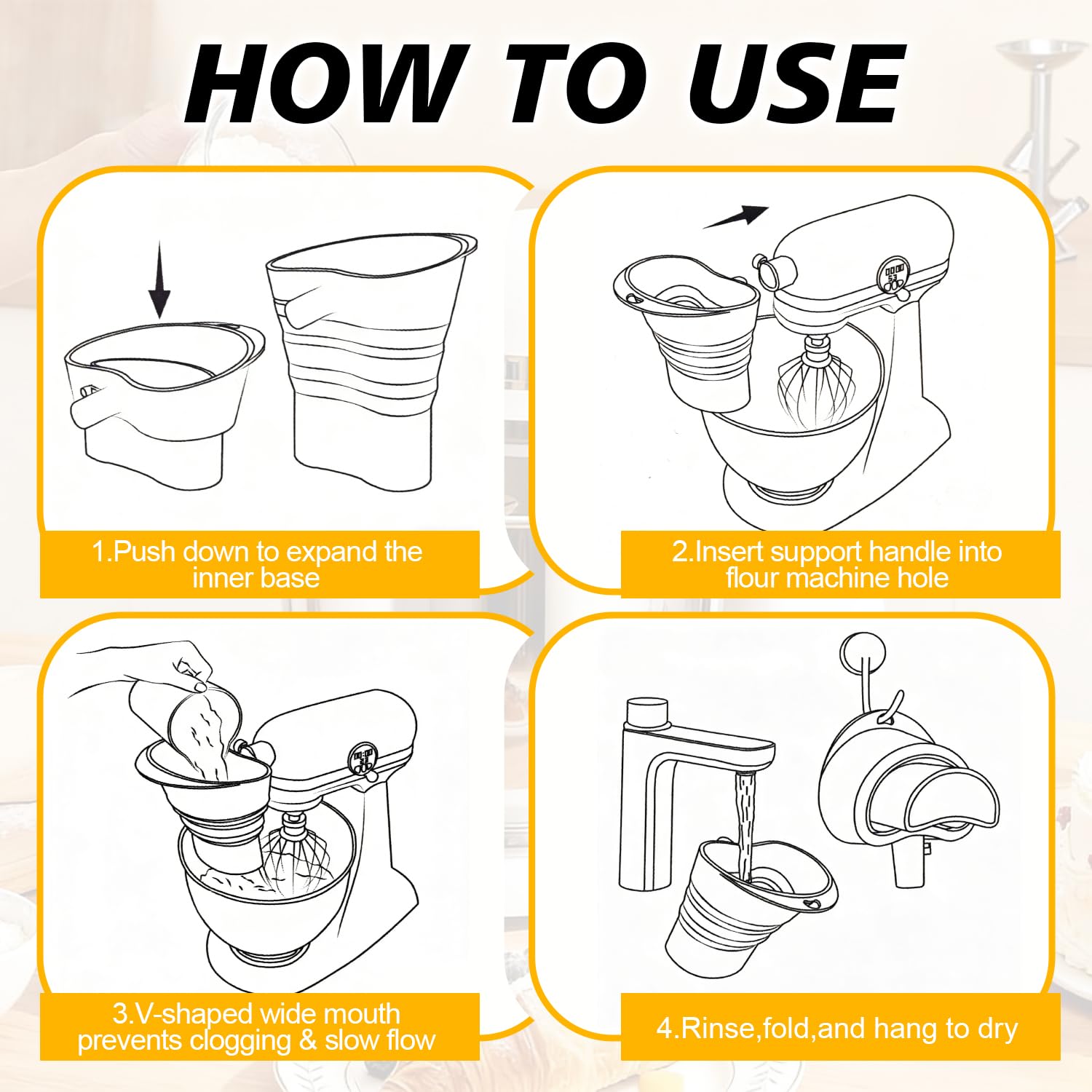 HOW TO USE

1.Push down to expand the inner base

2.Insert support handle into flour machine hole

3.V-shaped wide mouth prevents clogging & slow flow

4.Rinse,fold,and hang to dry