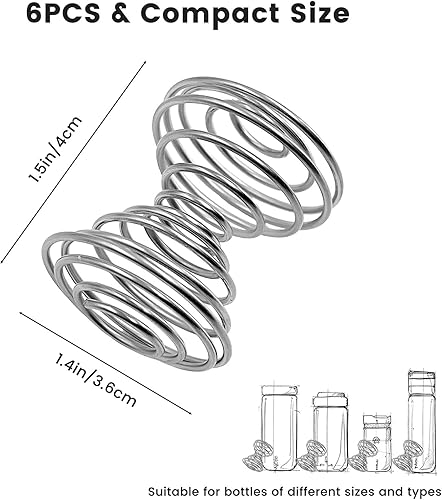 6PCS & Compact Size

1.5in/4cm

1.4in/3.6cm

Suitable for bottles of different sizes and types