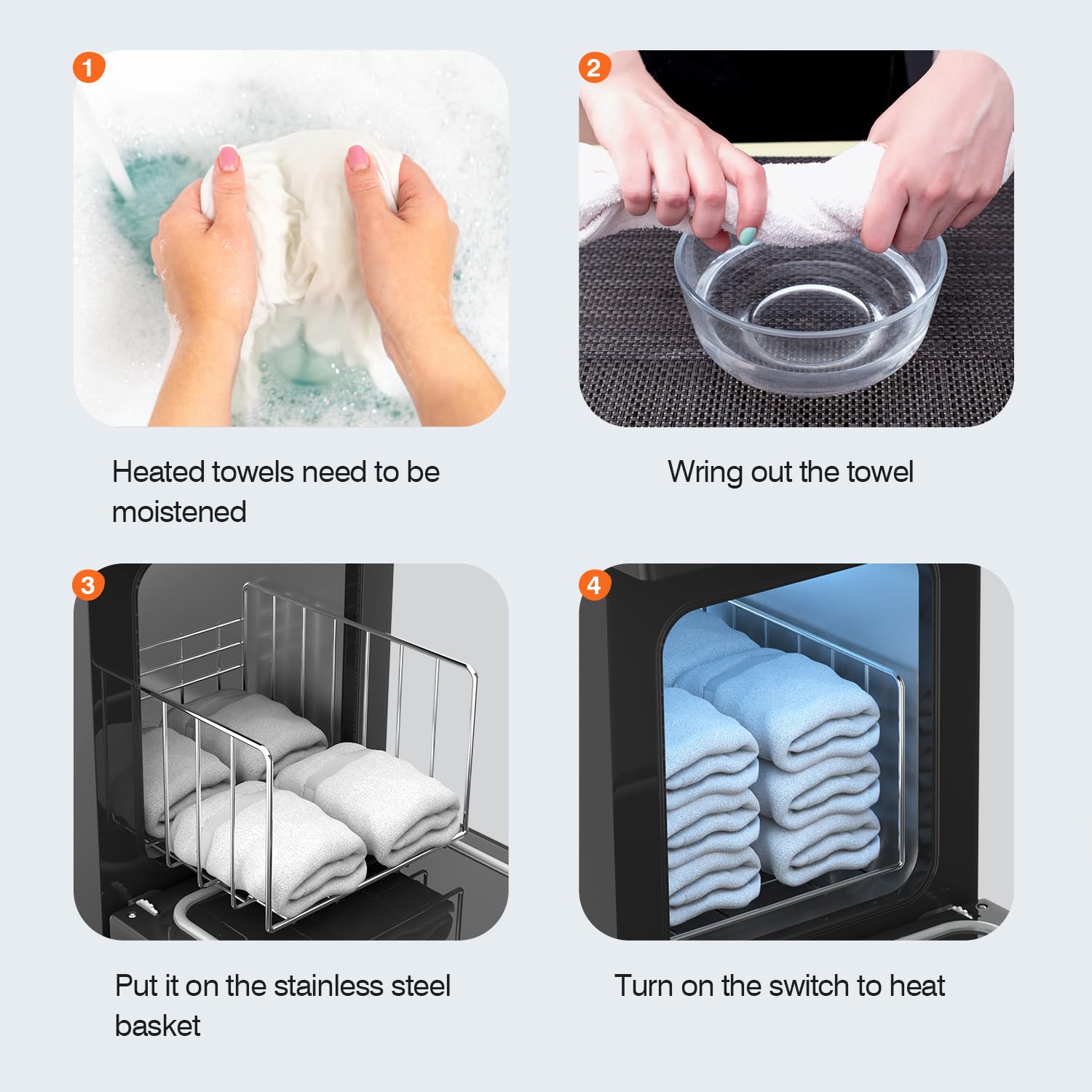 1

Heated towels need to be moistened

2

Wring out the towel

3

Put it on the stainless steel basket

4

Turn on the switch to heat