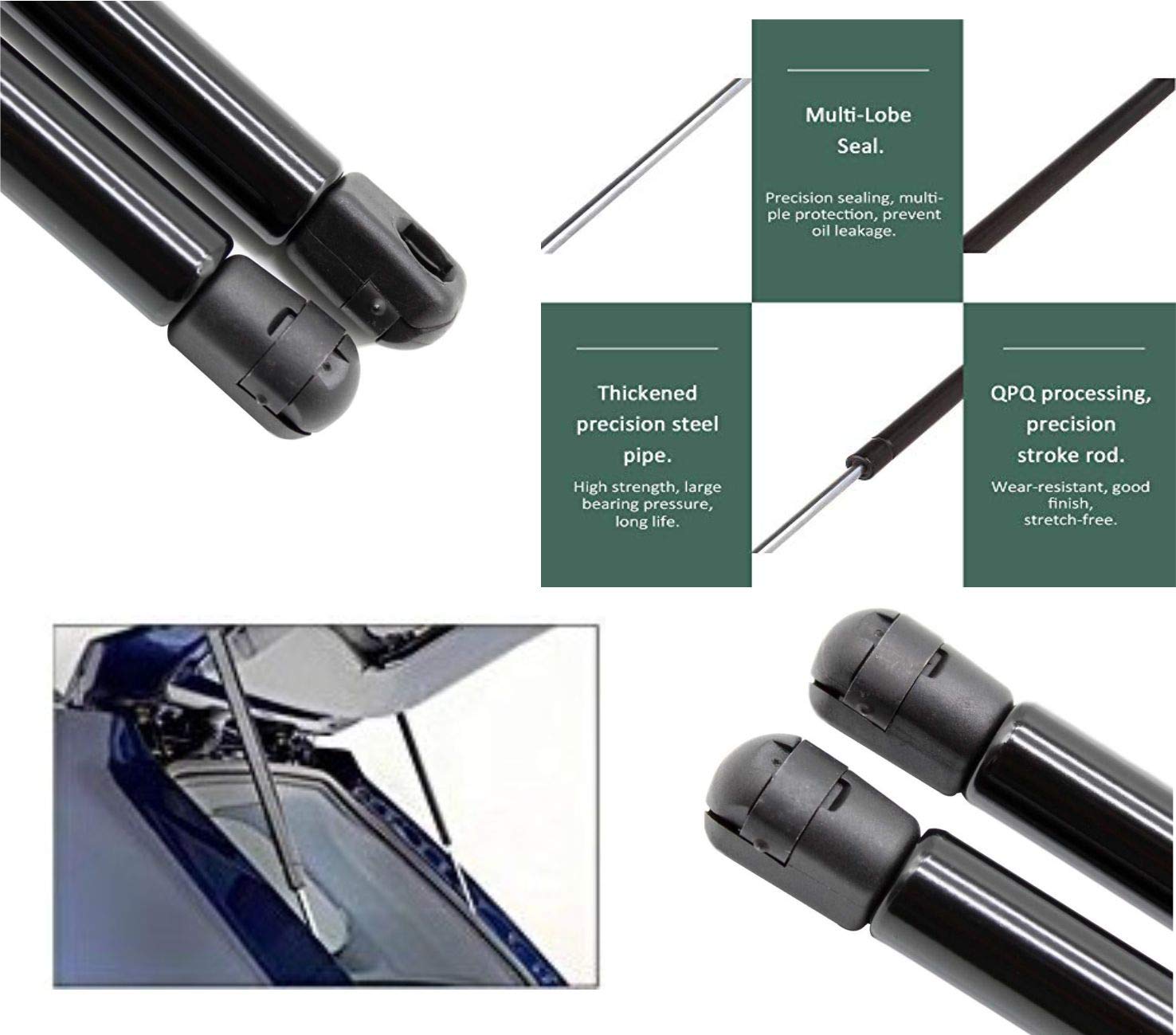 Multi-Lobe Seal.

Precision sealing, multiple protection, prevent oil leakage.

Thickened precision steel pipe.

High strength, large bearing pressure, long life.

QPQ processing, precision stroke rod.

Wear-resistant, good finish, stretch-free.