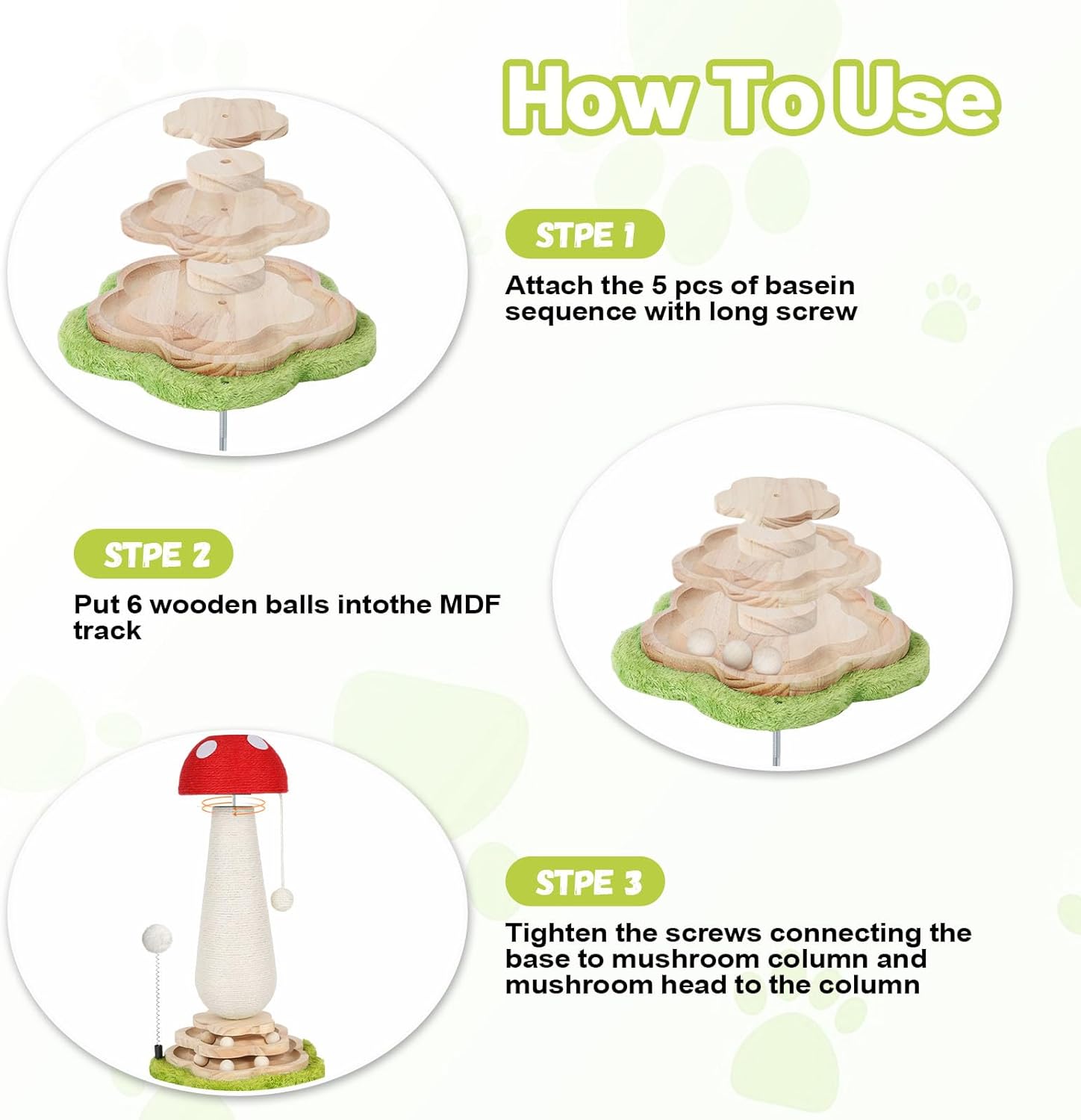 How To Use

STPE 1

Attach the 5 pcs of basein sequence with long screw

STPE 2

Put 6 wooden balls intothe MDF track

STPE 3

Tighten the screws connecting the base to mushroom column and mushroom head to the column