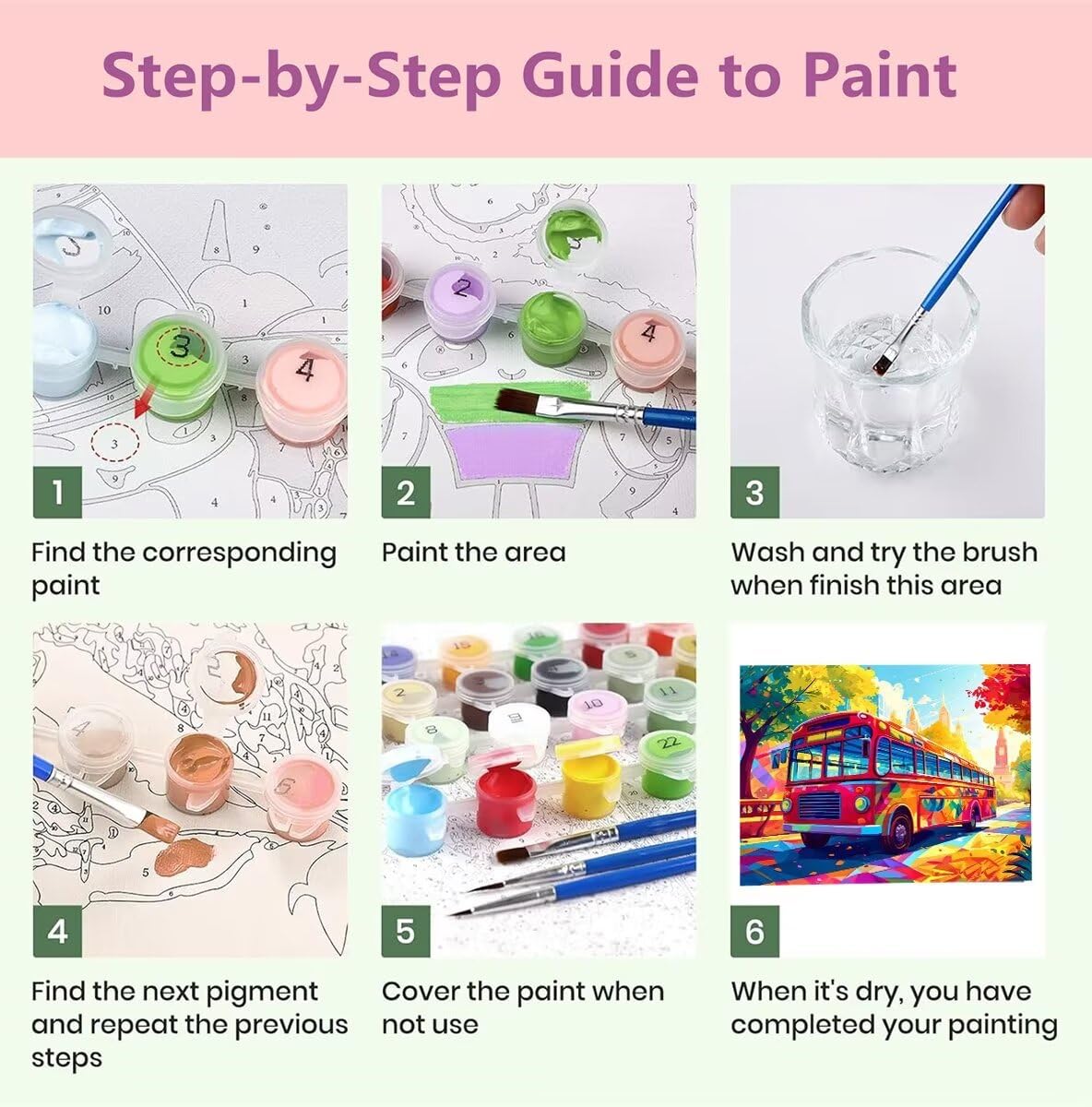 Step-by-Step Guide to Paint

1

Find the corresponding paint

2

Paint the area

3

Wash and try the brush when finish this area

4

Find the next pigment and repeat the previous steps

5

Cover the paint when not use

6

When it's dry, you have completed your painting