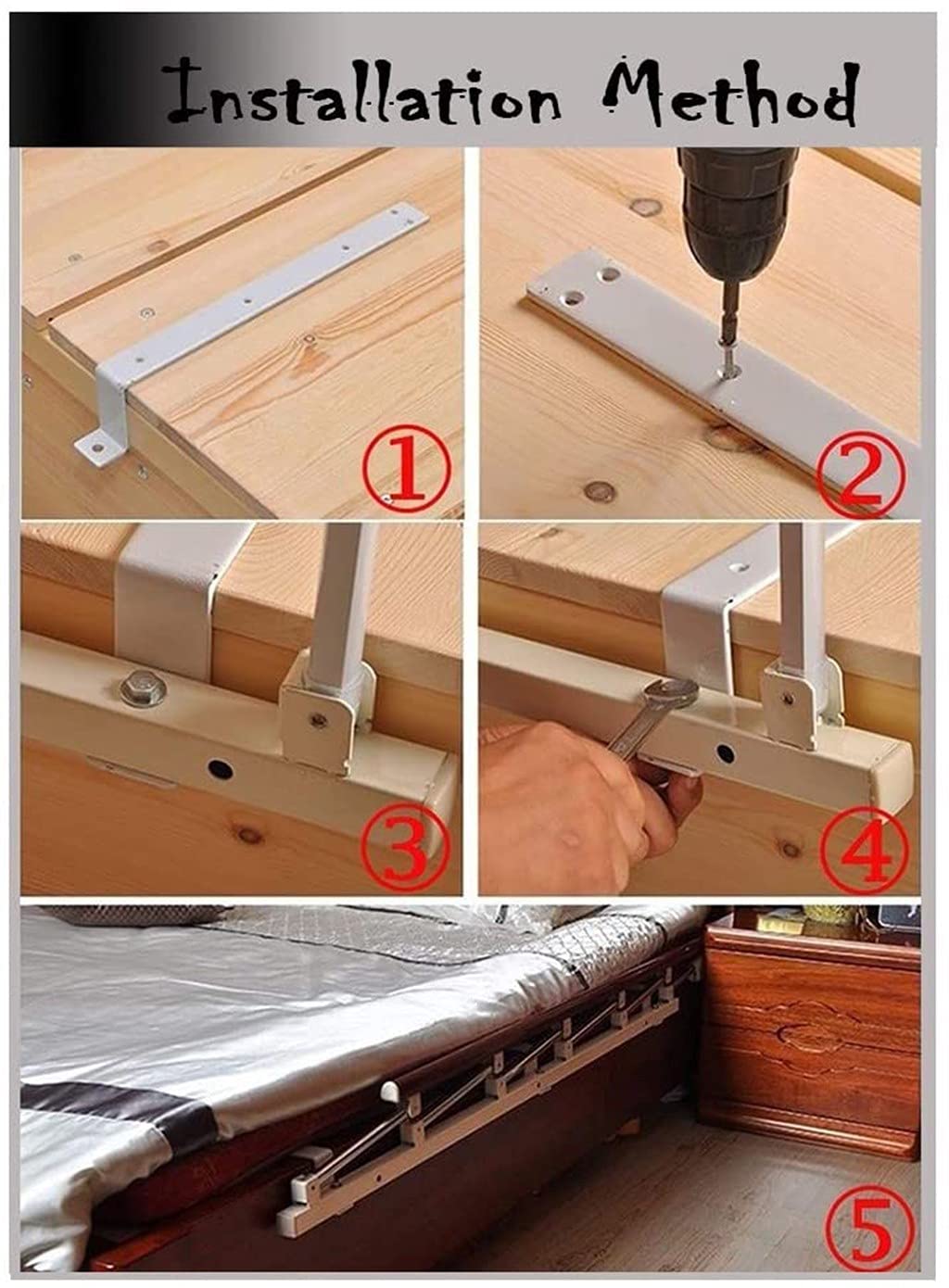 Installation Method

①

②

③

④

⑤