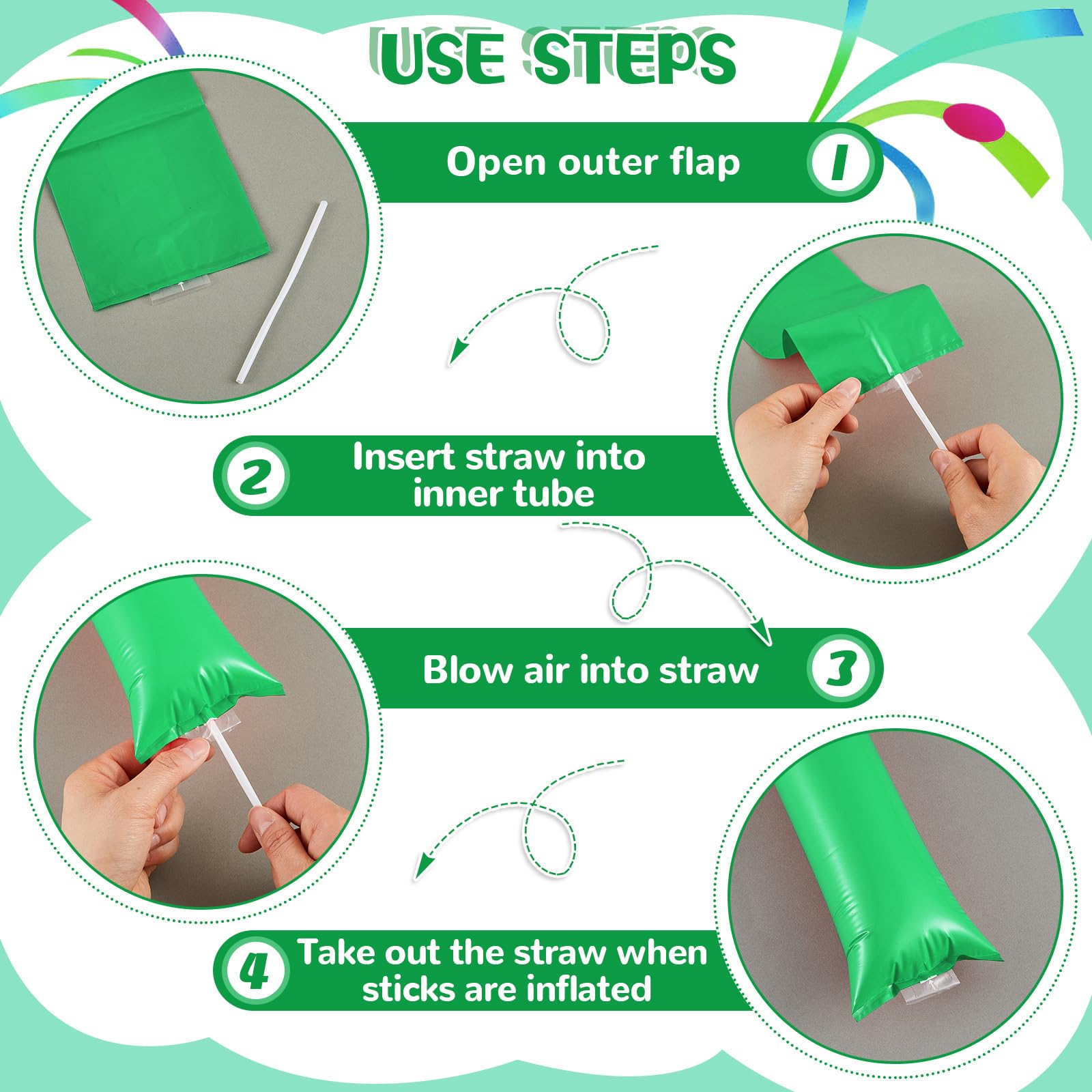 USE STEPS

Open outer flap 1

2 Insert straw into inner tube

Blow air into straw 3

4 Take out the straw when sticks are inflated