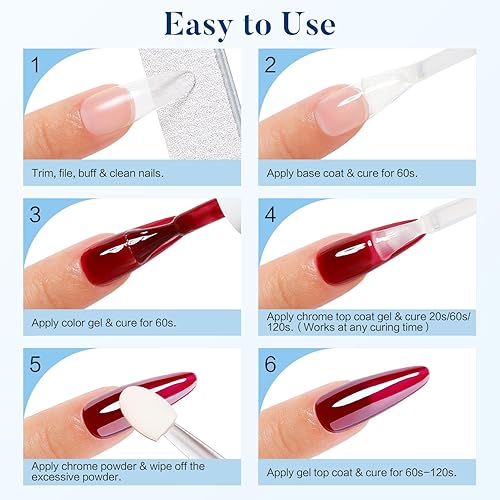 Easy to Use

1

Trim, file, buff & clean nails.

2

Apply base coat & cure for 60s.

3

Apply color gel & cure for 60s.

4

Apply chrome top coat gel & cure 20s/60s/120s. ( Works at any curing time )

5

Apply chrome powder & wipe off the excessive powder.

6

Apply gel top coat & cure for 60s–120s.