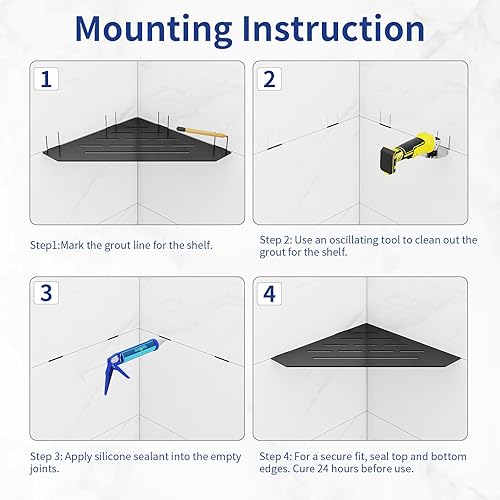 Mounting Instruction

1

Step1:Mark the grout line for the shelf.

2

Step 2: Use an oscillating tool to clean out the grout for the shelf.

3

Step 3: Apply silicone sealant into the empty joints.

4

Step 4: For a secure fit, seal top and bottom edges. Cure 24 hours before use.