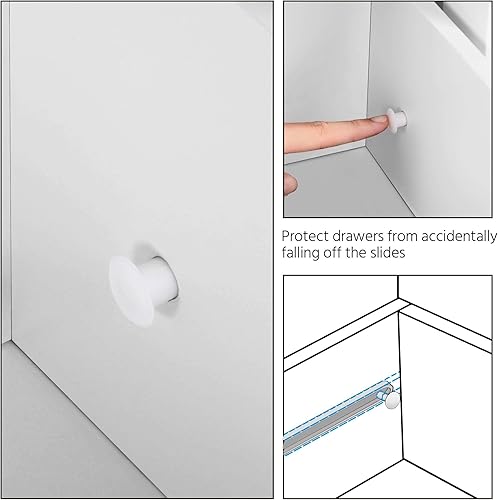 Protect drawers from accidentally falling off the slides