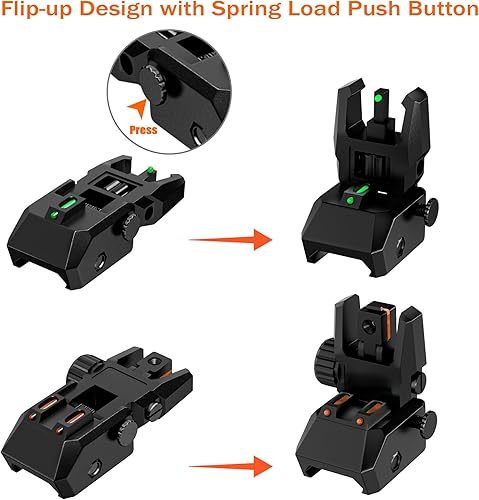 Flip-up Design with Spring Load Push Button

Press