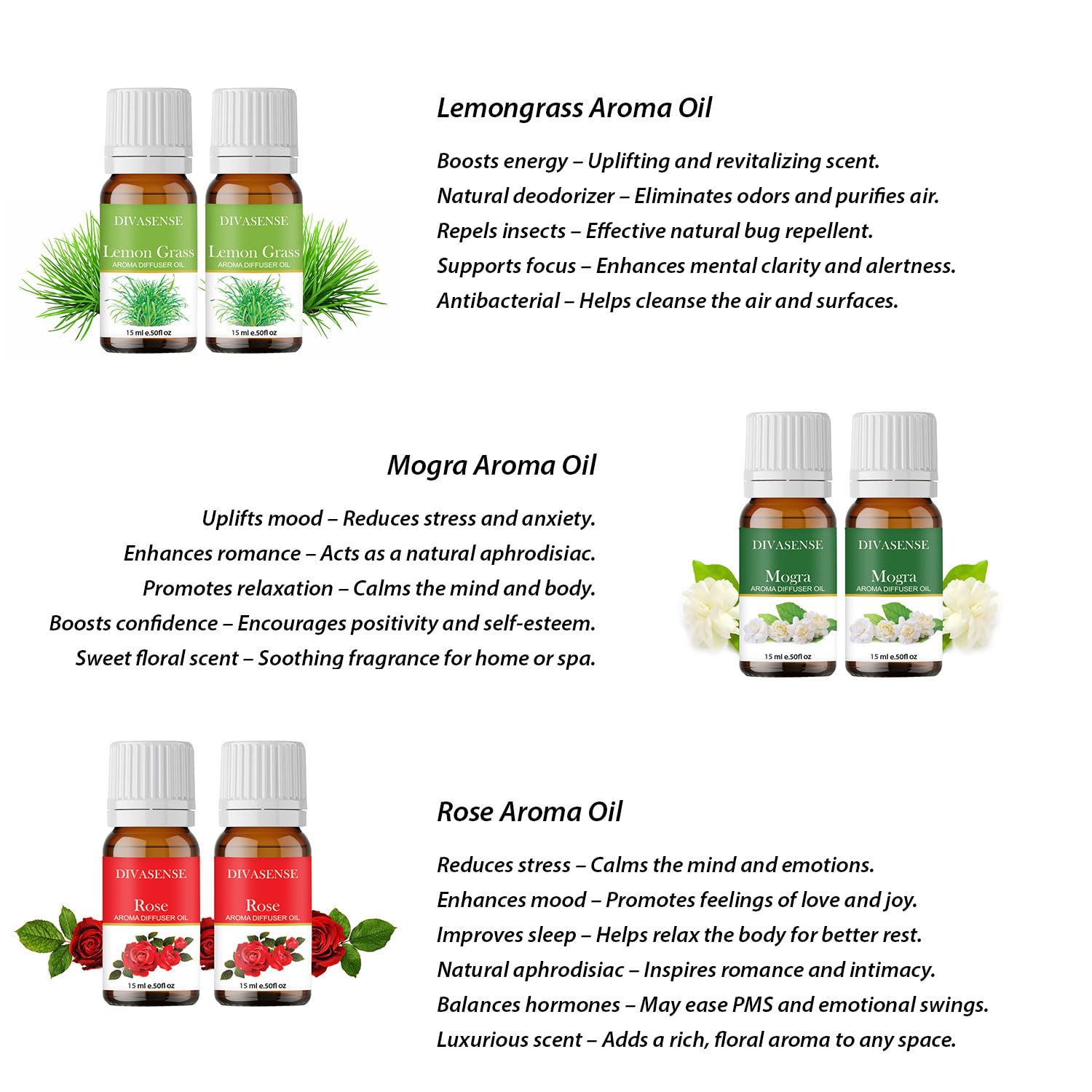 DIVASENSE
Lemon Grass
AROMA DIFFUSER OIL
15 ml e.50fl oz

DIVASENSE
Lemon Grass
AROMA DIFFUSER OIL
15 ml e.50fl oz

Lemongrass Aroma Oil

Boosts energy – Uplifting and revitalizing scent.
Natural deodorizer – Eliminates odors and purifies air.
Repels insects – Effective natural bug repellent.
Supports focus – Enhances mental clarity and alertness.
Antibacterial – Helps cleanse the air and surfaces.

Mogra Aroma Oil

Uplifts mood – Reduces stress and anxiety.
Enhances romance – Acts as a natural aphrodisiac.
Promotes relaxation – Calms the mind and body.
Boosts confidence – Encourages positivity and self-esteem.
Sweet floral scent – Soothing fragrance for home or spa.

DIVASENSE
Mogra
AROMA DIFFUSER OIL
15 ml e.50fl oz

DIVASENSE
Mogra
AROMA DIFFUSER OIL
15 ml e.50fl oz

DIVASENSE
Rose
AROMA DIFFUSER OIL
15 ml e.50fl oz

DIVASENSE
Rose
AROMA DIFFUSER OIL
15 ml e.50fl oz

Rose Aroma Oil

Reduces stress – Calms the mind and emotions.
Enhances mood – Promotes feelings of love and joy.
Improves sleep – Helps relax the body for better rest.
Natural aphrodisiac – Inspires romance and intimacy.
Balances hormones – May ease PMS and emotional swings.
Luxurious scent – Adds a rich, floral aroma to any space.