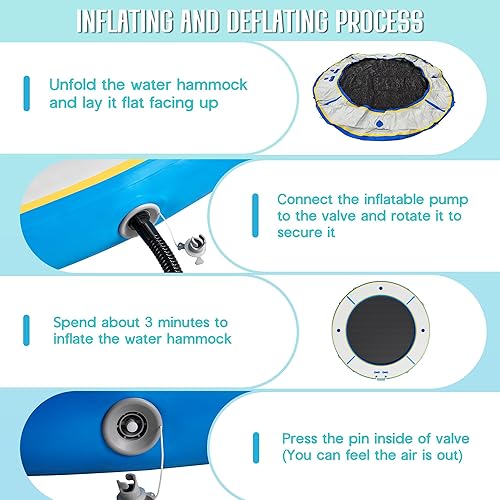 INFLATING AND DEFLATING PROCESS

Unfold the water hammock and lay it flat facing up

Connect the inflatable pump to the valve and rotate it to secure it

Spend about 3 minutes to inflate the water hammock

Press the pin inside of valve (You can feel the air is out)