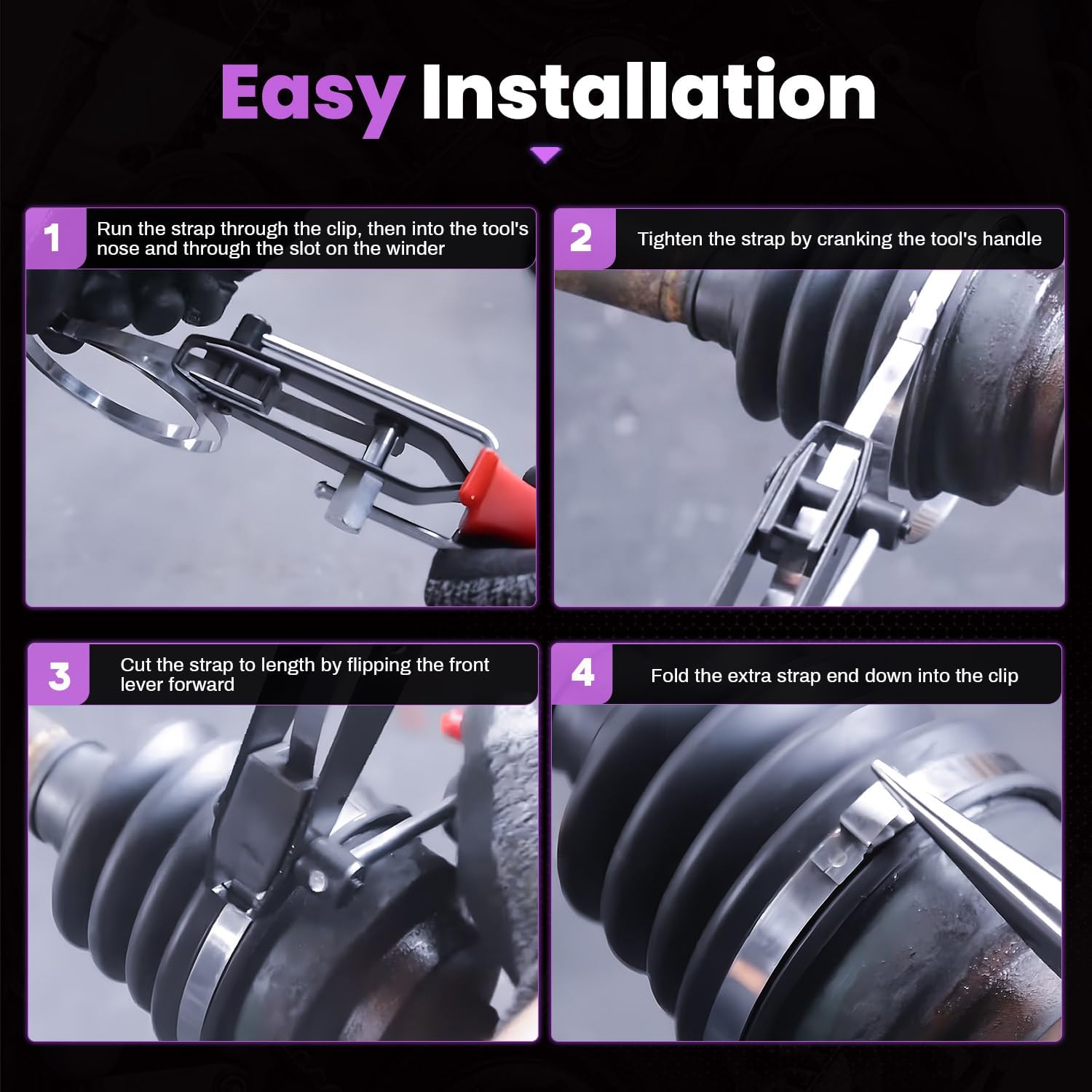 Easy Installation

1 Run the strap through the clip, then into the tool's nose and through the slot on the winder

2 Tighten the strap by cranking the tool's handle

3 Cut the strap to length by flipping the front lever forward

4 Fold the extra strap end down into the clip