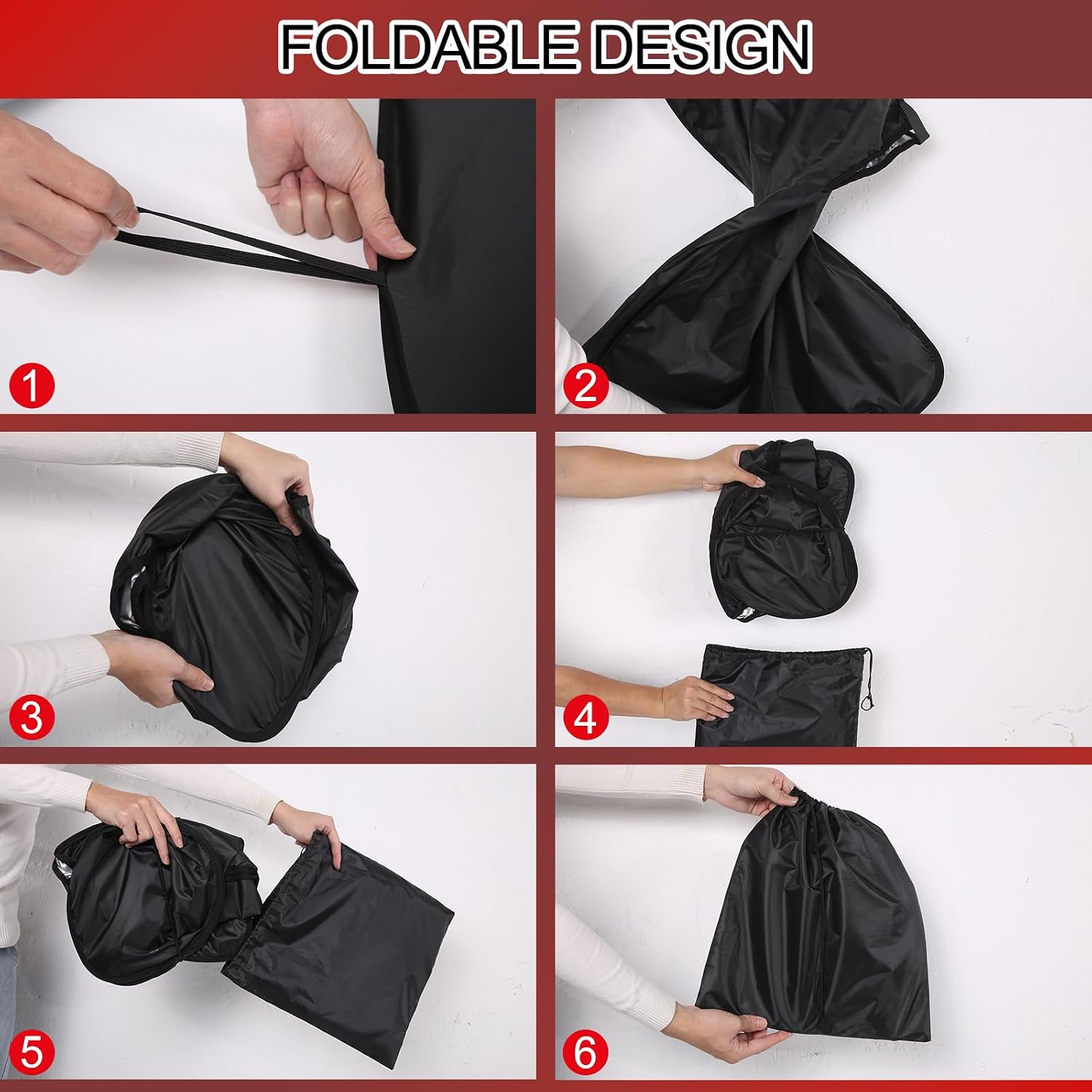 FOLDABLE DESIGN

1

2

3

4

5

6