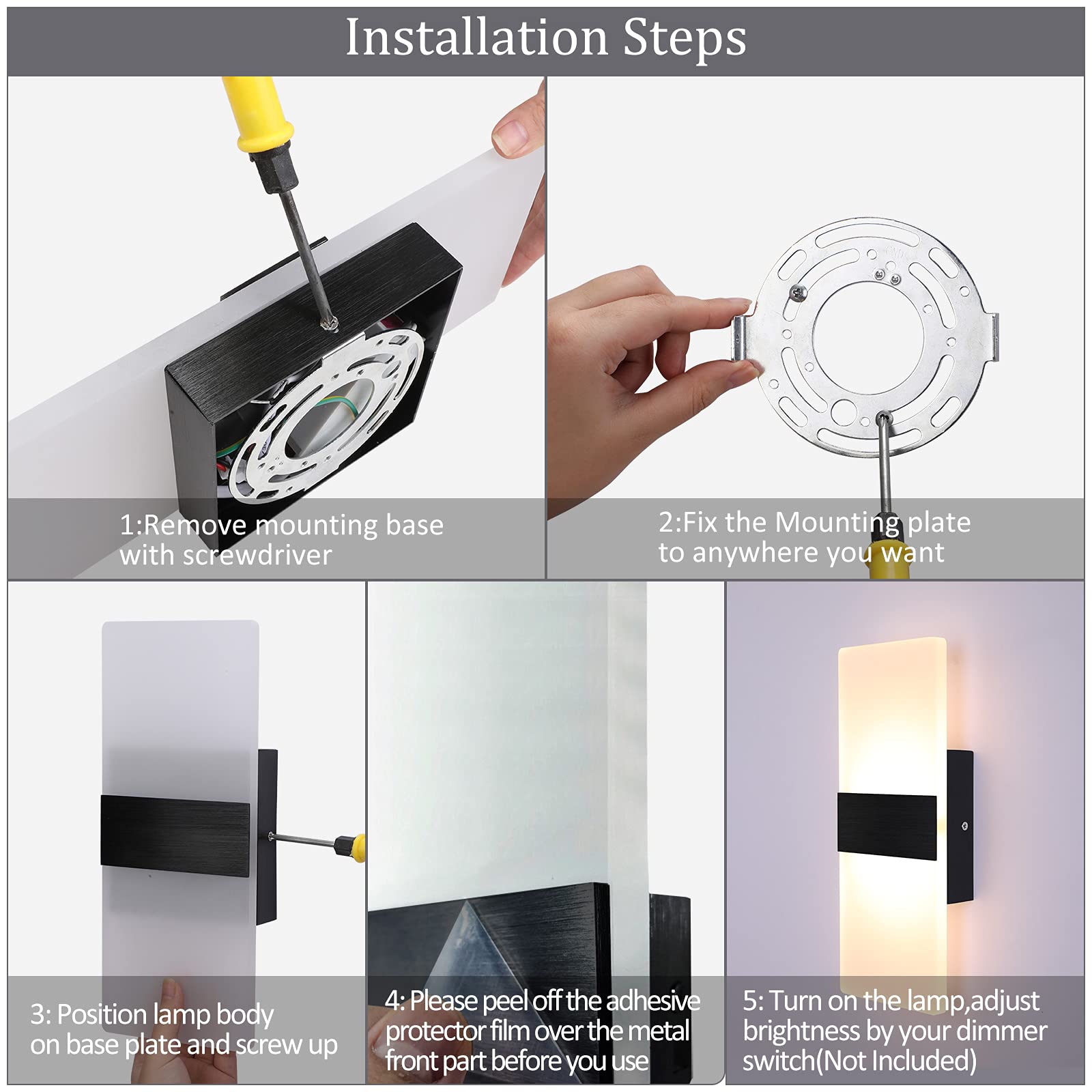 Installation Steps

1:Remove mounting base with screwdriver

2:Fix the Mounting plate to anywhere you want

3: Position lamp body on base plate and screw up

4: Please peel off the adhesive protector film over the metal front part before you use

5: Turn on the lamp,adjust brightness by your dimmer switch(Not Included)