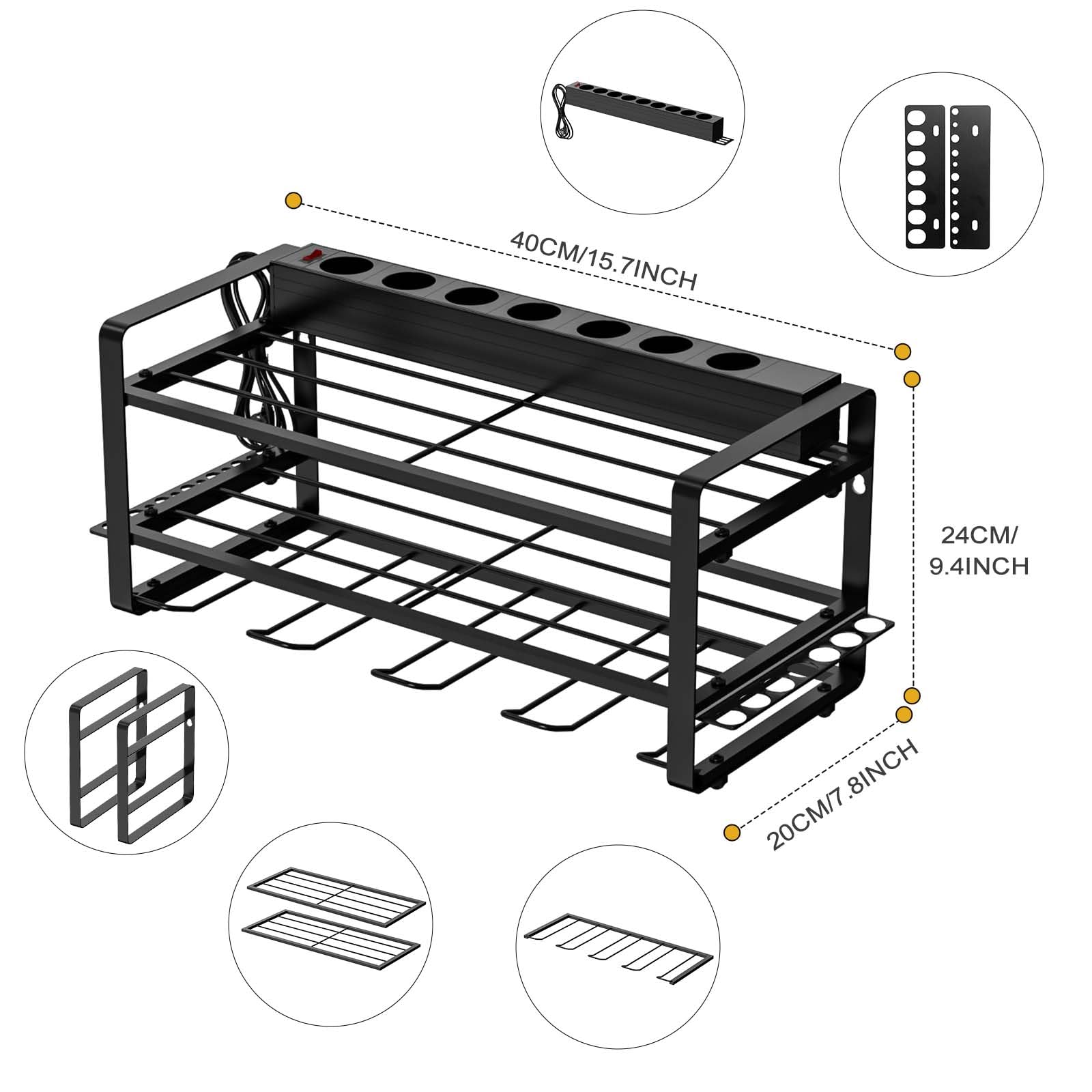 40CM/15.7INCH

24CM/
9.4INCH

20CM/7.8INCH