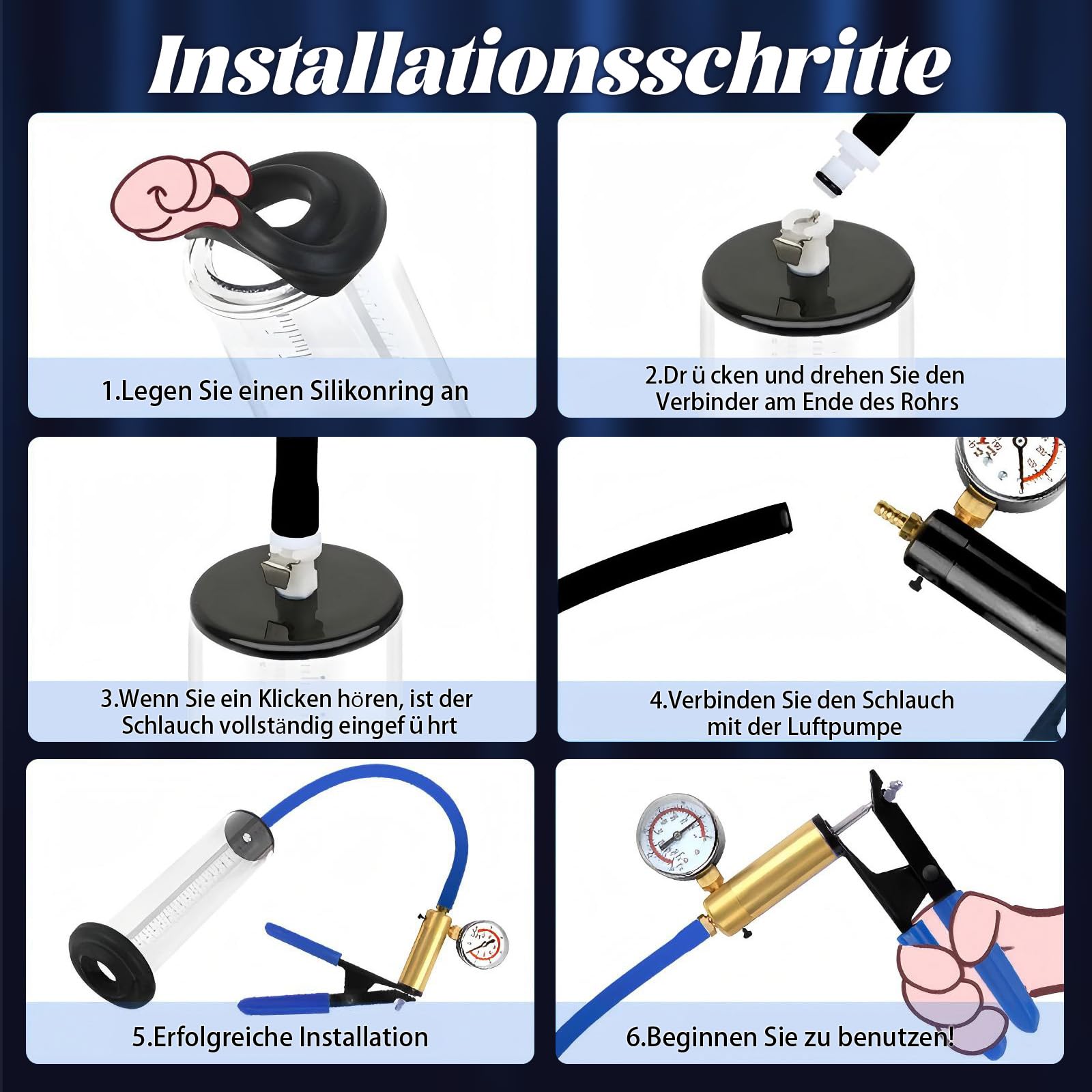 Installationsschritte

1.Legen Sie einen Silikonring an

2.Dr ü cken und drehen Sie den Verbinder am Ende des Rohrs

3.Wenn Sie ein Klicken hören, ist der Schlauch vollständig eingef ü hrt

4.Verbinden Sie den Schlauch mit der Luftpumpe

5.Erfolgreiche Installation

6.Beginnen Sie zu benutzen!