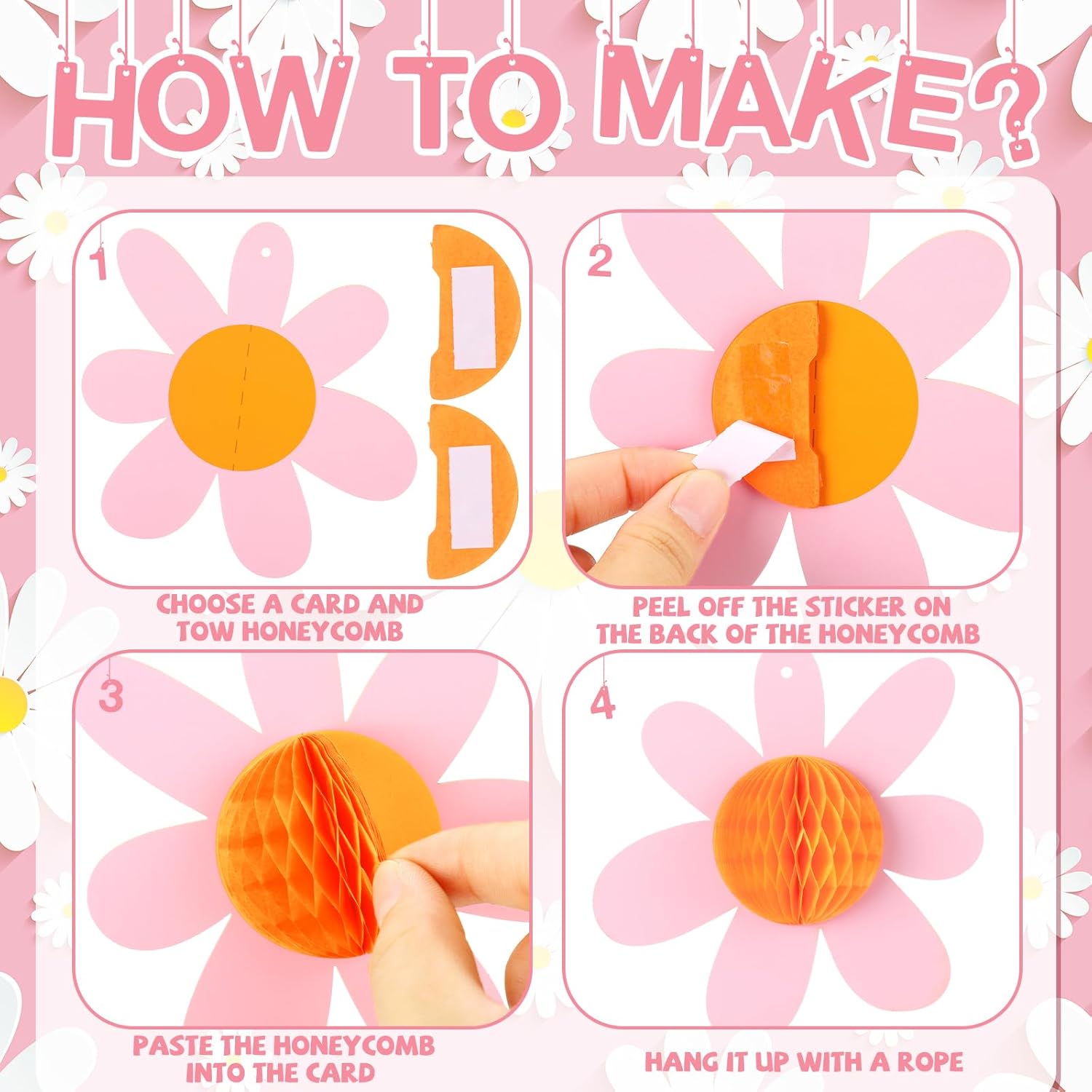 HOW TO MAKE?

1

CHOOSE A CARD AND TOW HONEYCOMB

2

PEEL OFF THE STICKER ON THE BACK OF THE HONEYCOMB

3

PASTE THE HONEYCOMB INTO THE CARD

4

HANG IT UP WITH A ROPE