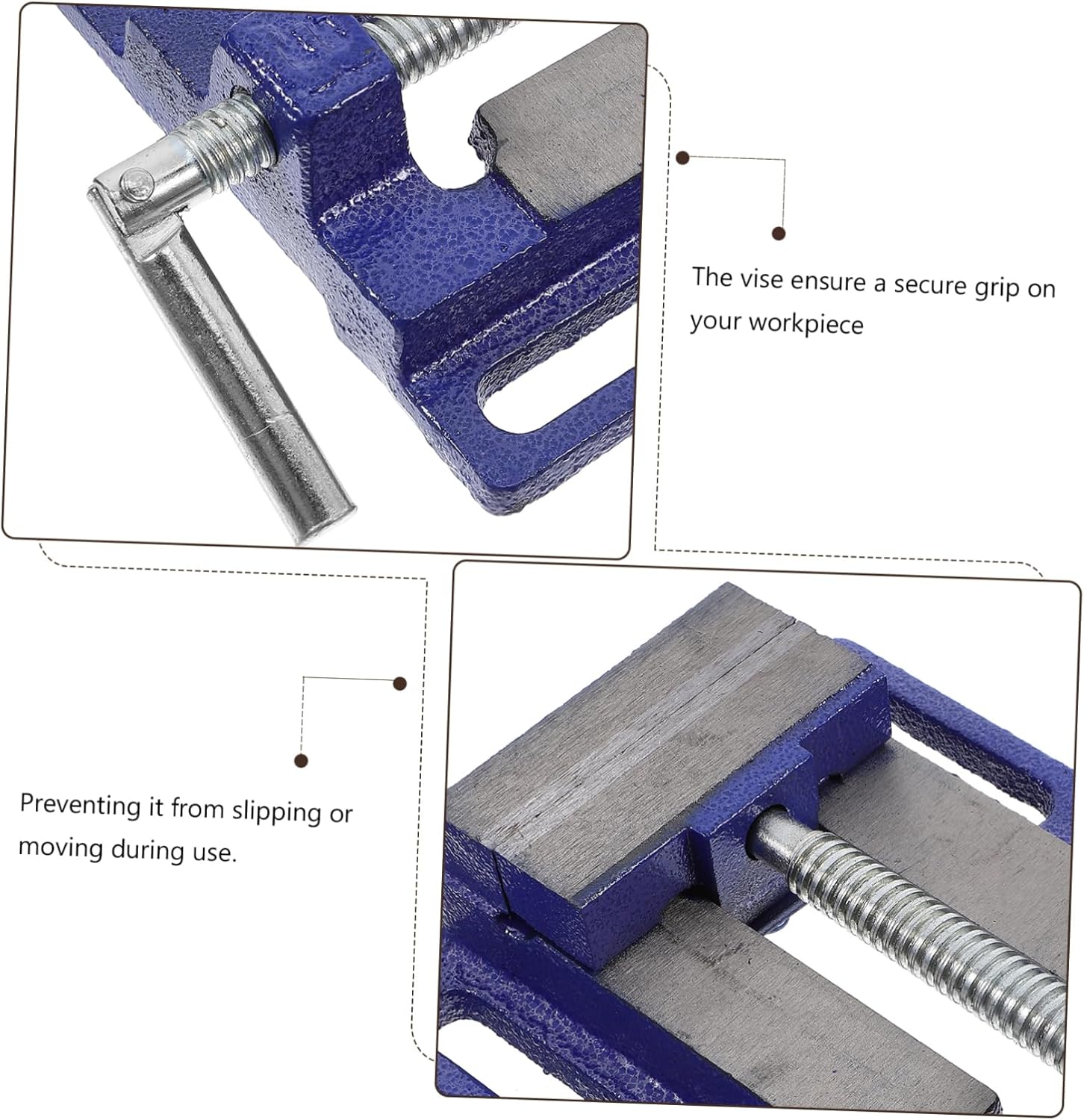 The vise ensure a secure grip on your workpiece

Preventing it from slipping or moving during use.