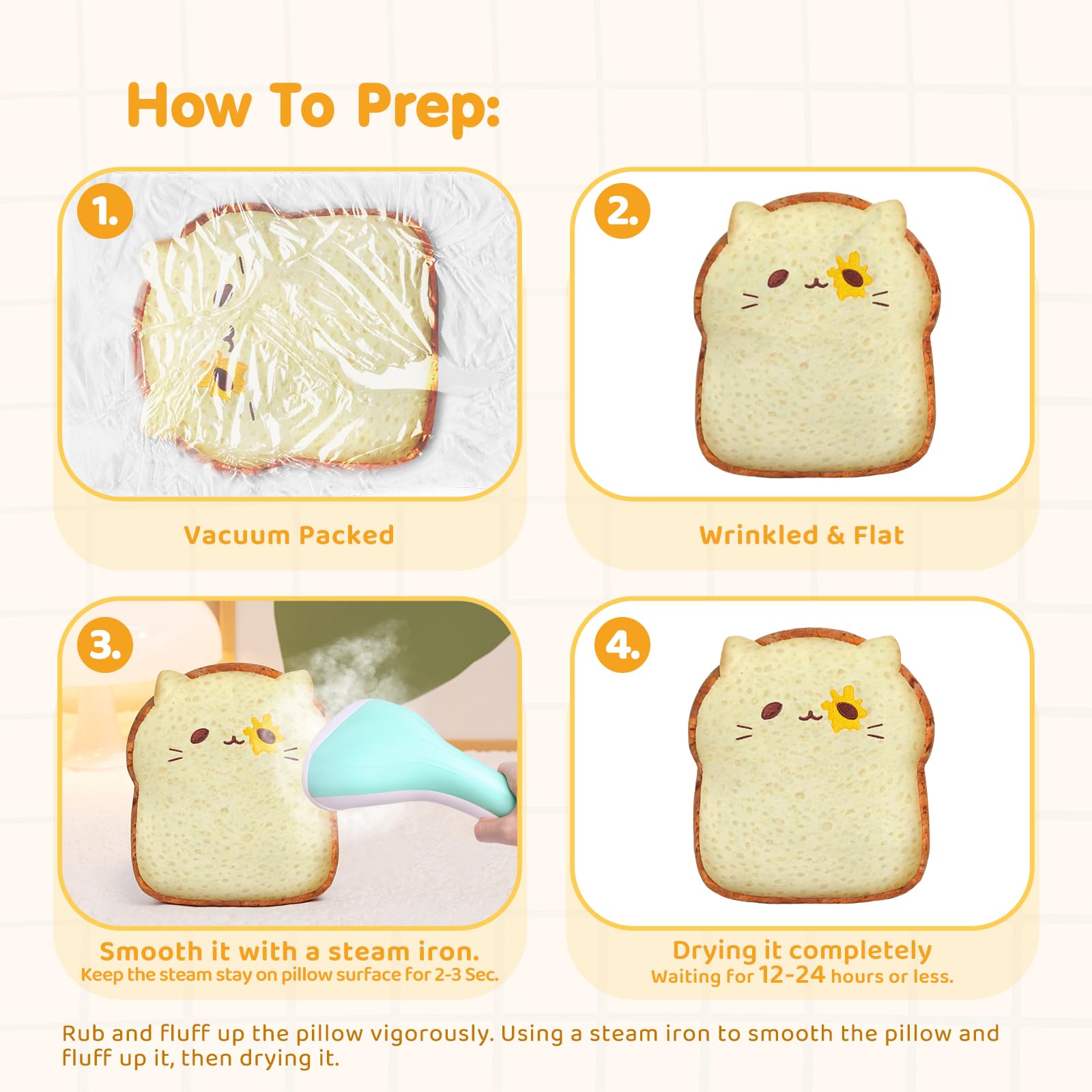 How To Prep:

1.

Vacuum Packed

2.

Wrinkled & Flat

3.

Smooth it with a steam iron.
Keep the steam stay on pillow surface for 2-3 Sec.

4.

Drying it completely
Waiting for 12-24 hours or less.

Rub and fluff up the pillow vigorously. Using a steam iron to smooth the pillow and fluff up it, then drying it.