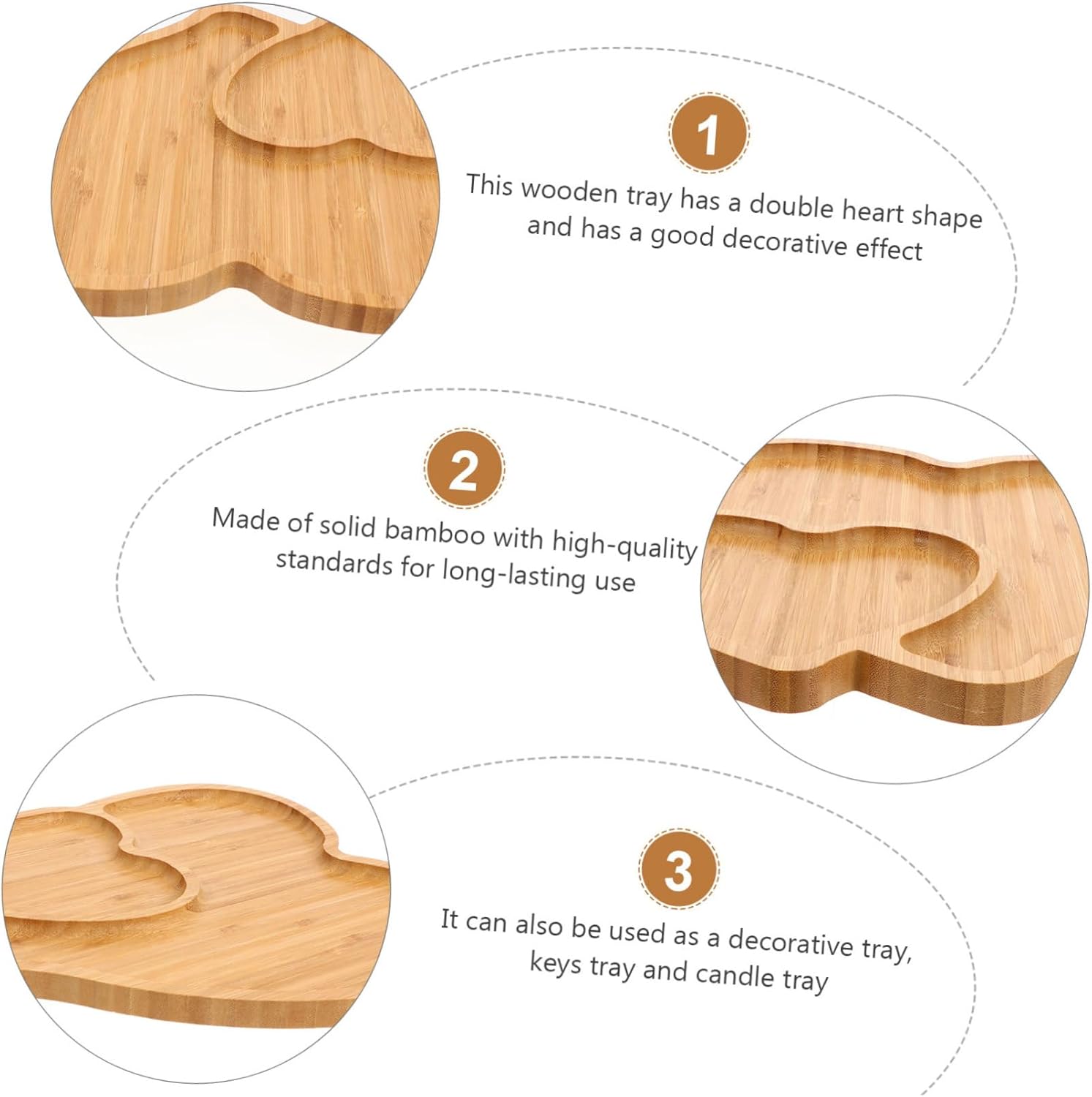 1

This wooden tray has a double heart shape and has a good decorative effect

2

Made of solid bamboo with high-quality standards for long-lasting use

3

It can also be used as a decorative tray, keys tray and candle tray