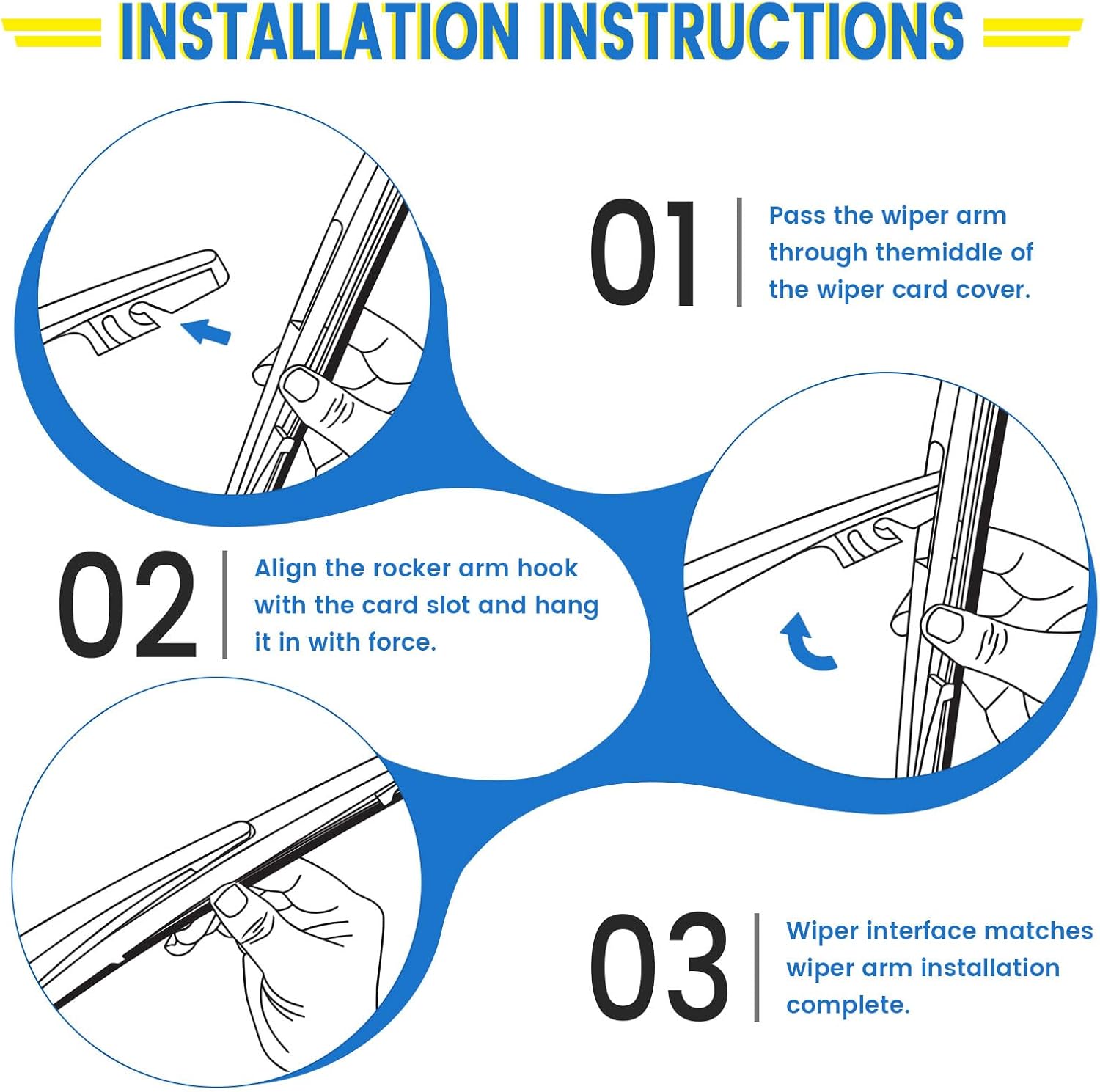 INSTALLATION INSTRUCTIONS

01

Pass the wiper arm through themiddle of the wiper card cover.

02

Align the rocker arm hook with the card slot and hang it in with force.

03

Wiper interface matches wiper arm installation complete.