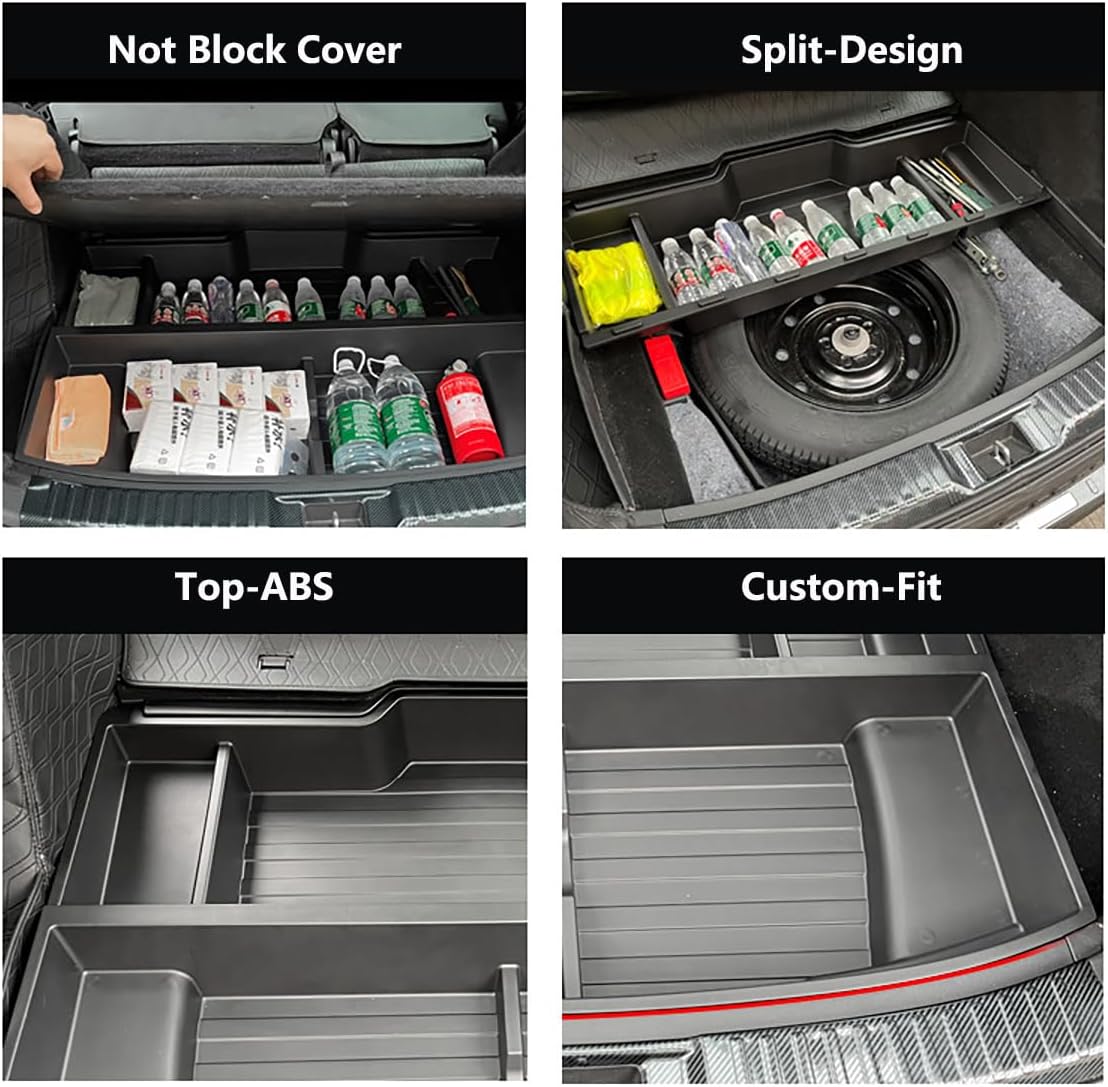 Not Block Cover

Split-Design

Top-ABS

Custom-Fit