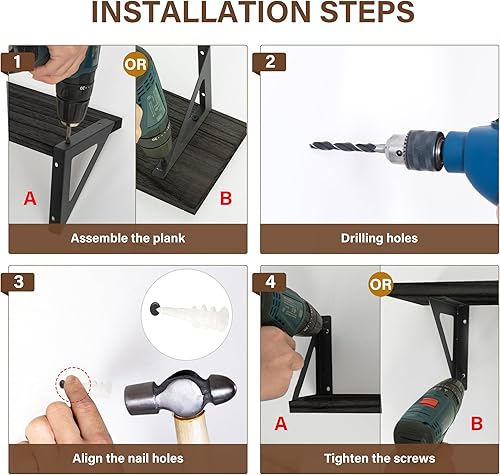 INSTALLATION STEPS

1

OR

A

B

Assemble the plank

2

Drilling holes

3

Align the nail holes

4

OR

A

B

Tighten the screws