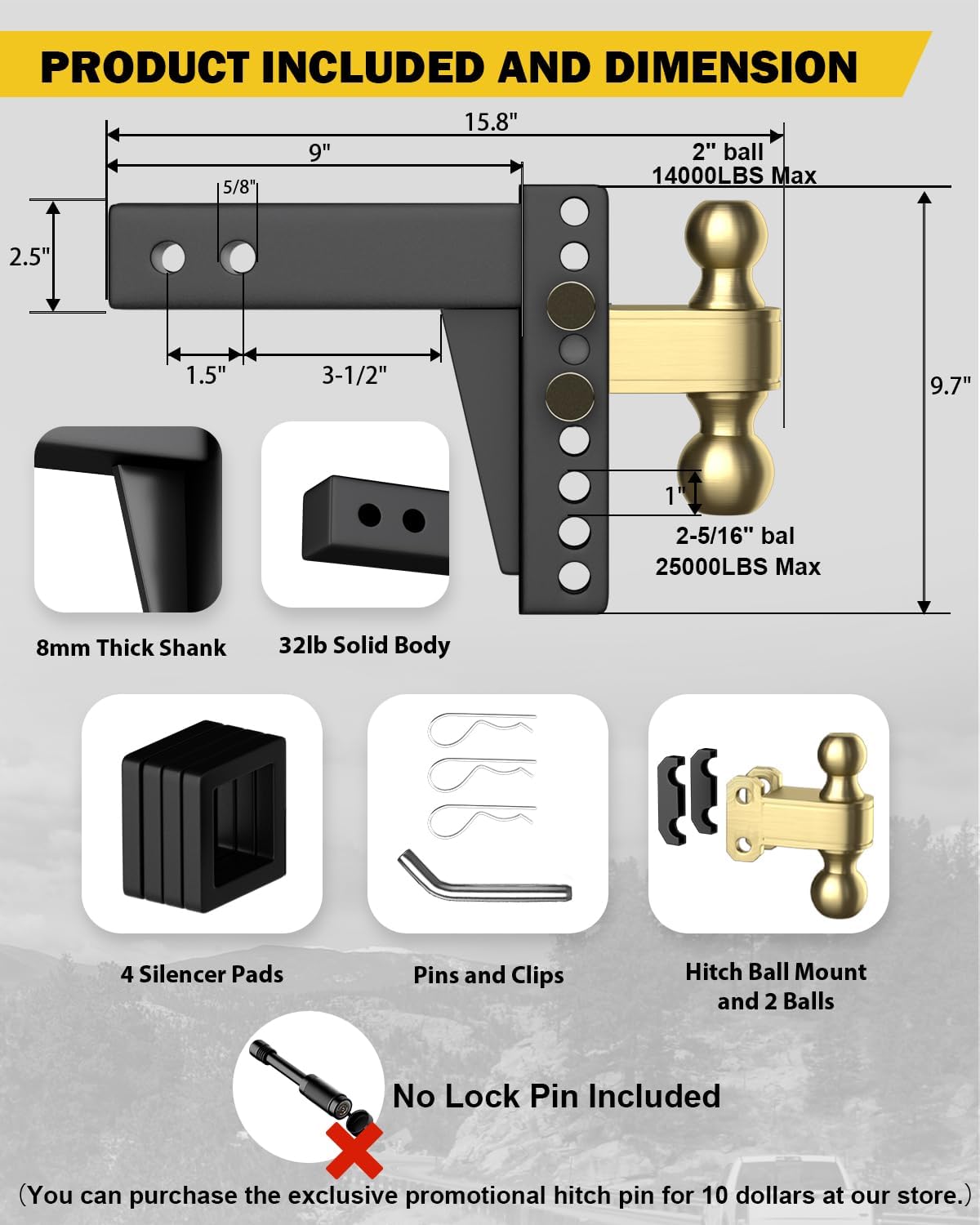 PRODUCT INCLUDED AND DIMENSION

15.8"

9"

2" ball
14000LBS Max

5/8"

2.5"

1.5"

3-1/2"

9.7"

1"

2-5/16" bal
25000LBS Max

8mm Thick Shank

32lb Solid Body

4 Silencer Pads

Pins and Clips

Hitch Ball Mount and 2 Balls

No Lock Pin Included

(You can purchase the exclusive promotional hitch pin for 10 dollars at our store.)