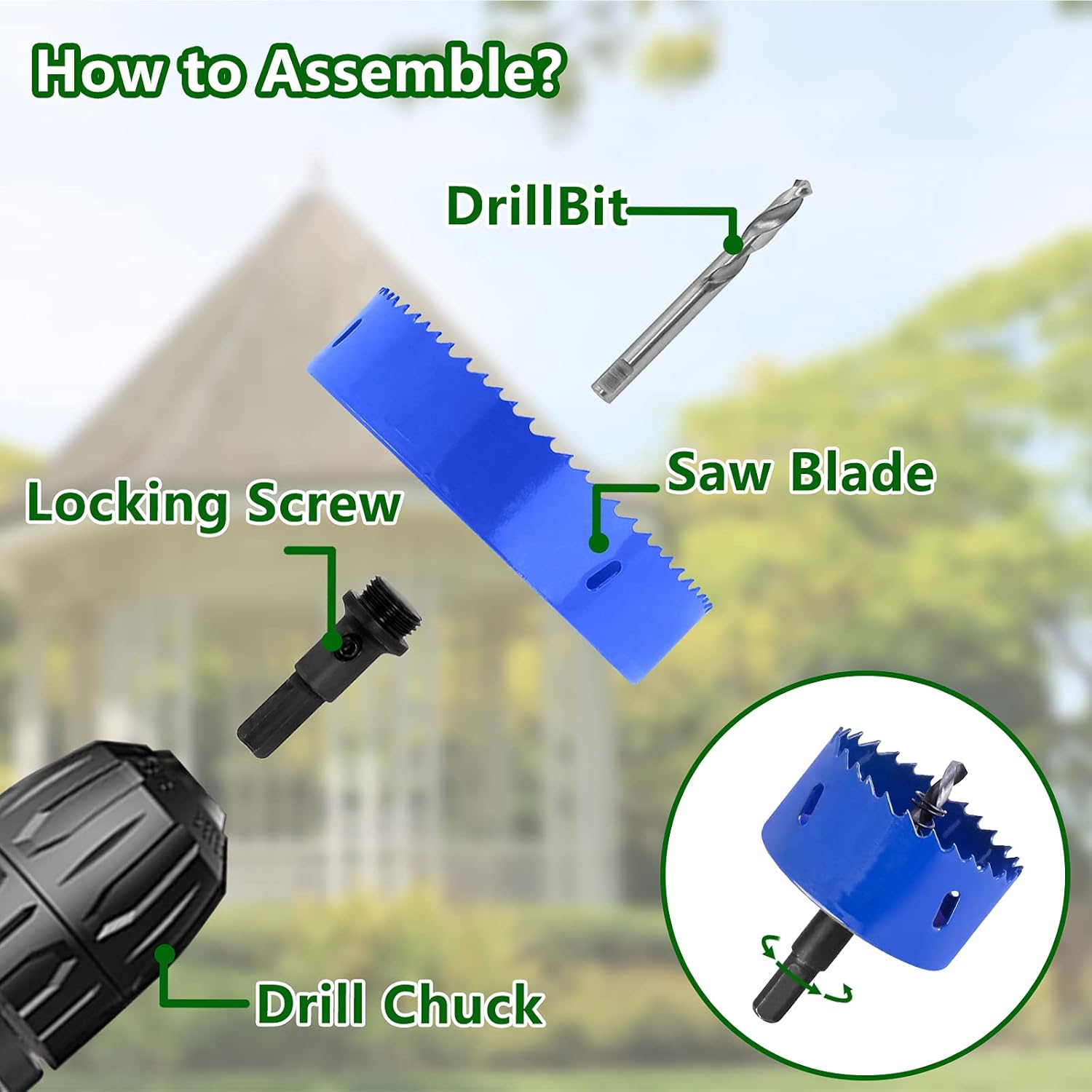 How to Assemble?

DrillBit

Saw Blade

Locking Screw

Drill Chuck